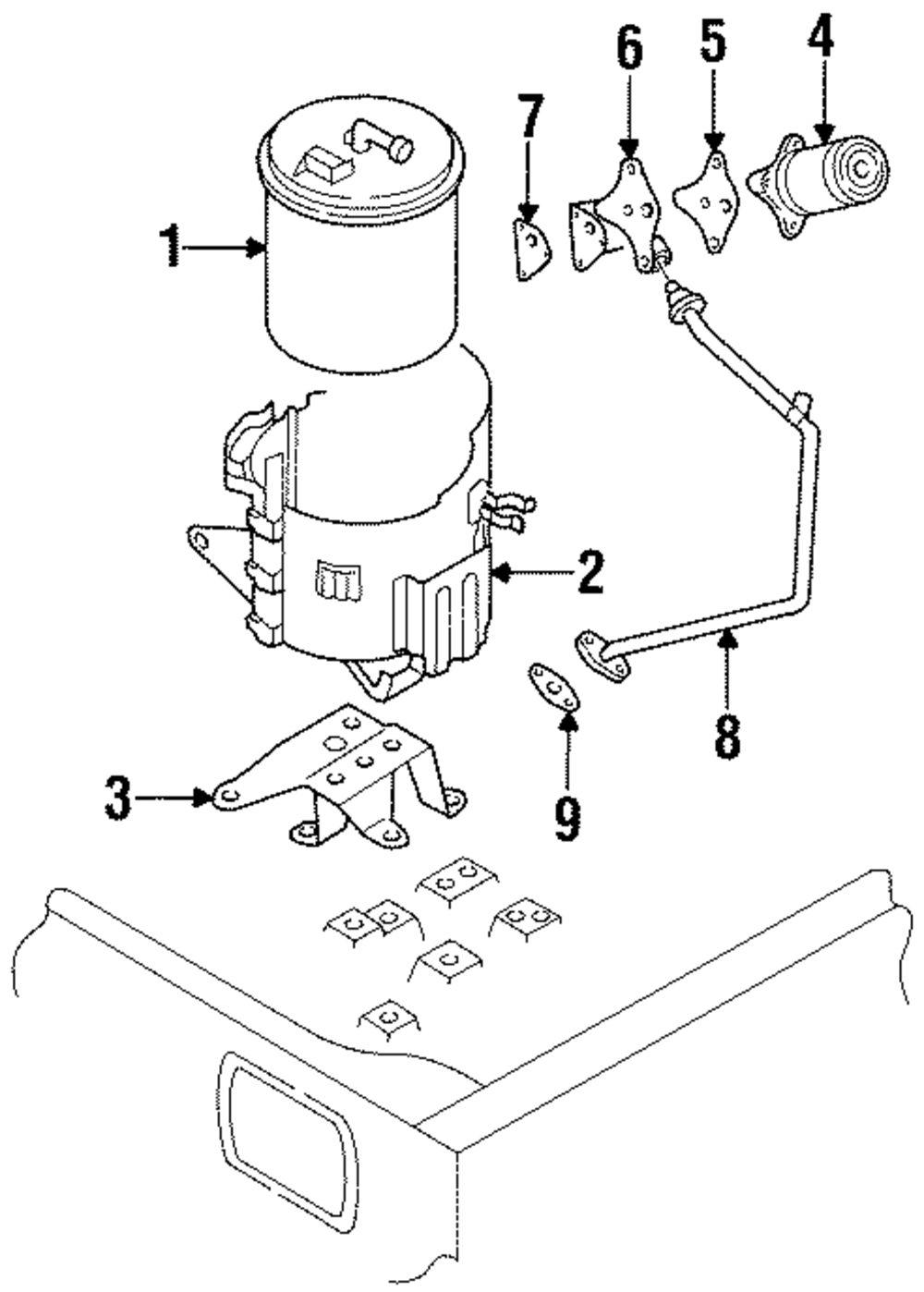 7
6
5
4
1
2
8
9
3