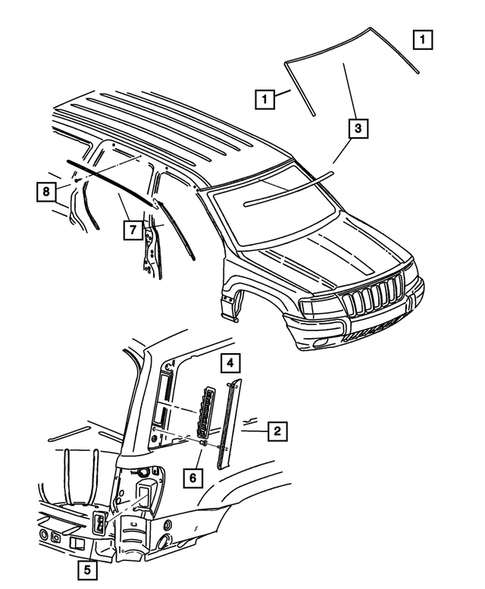 1
1
3
8
7
4
2
6
5