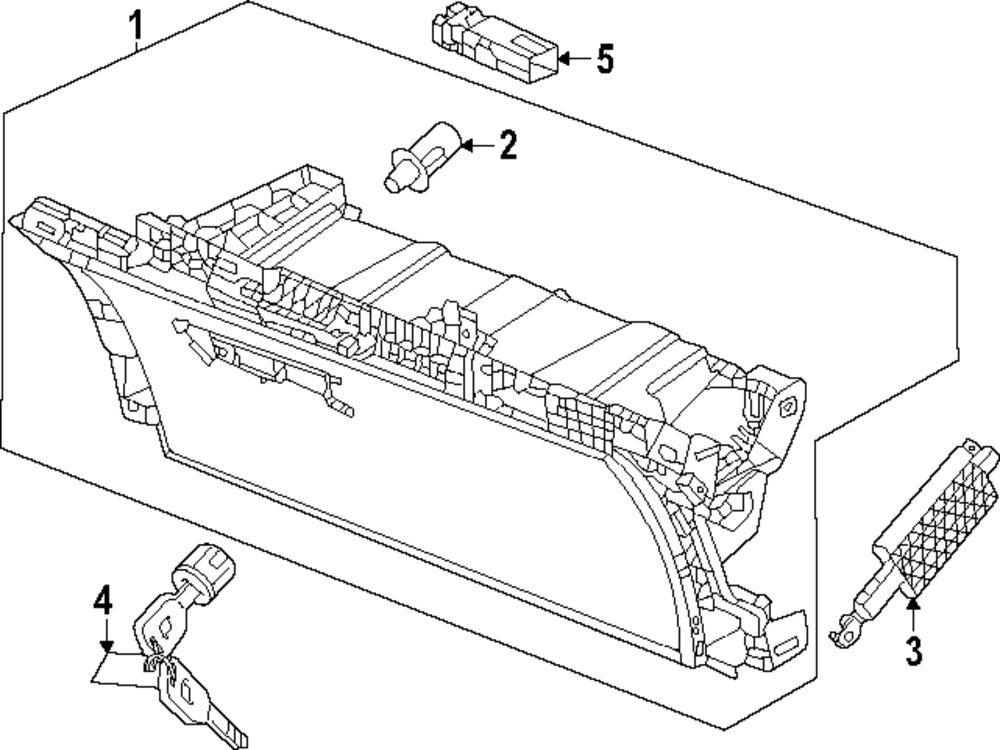 1
5
2
4
3