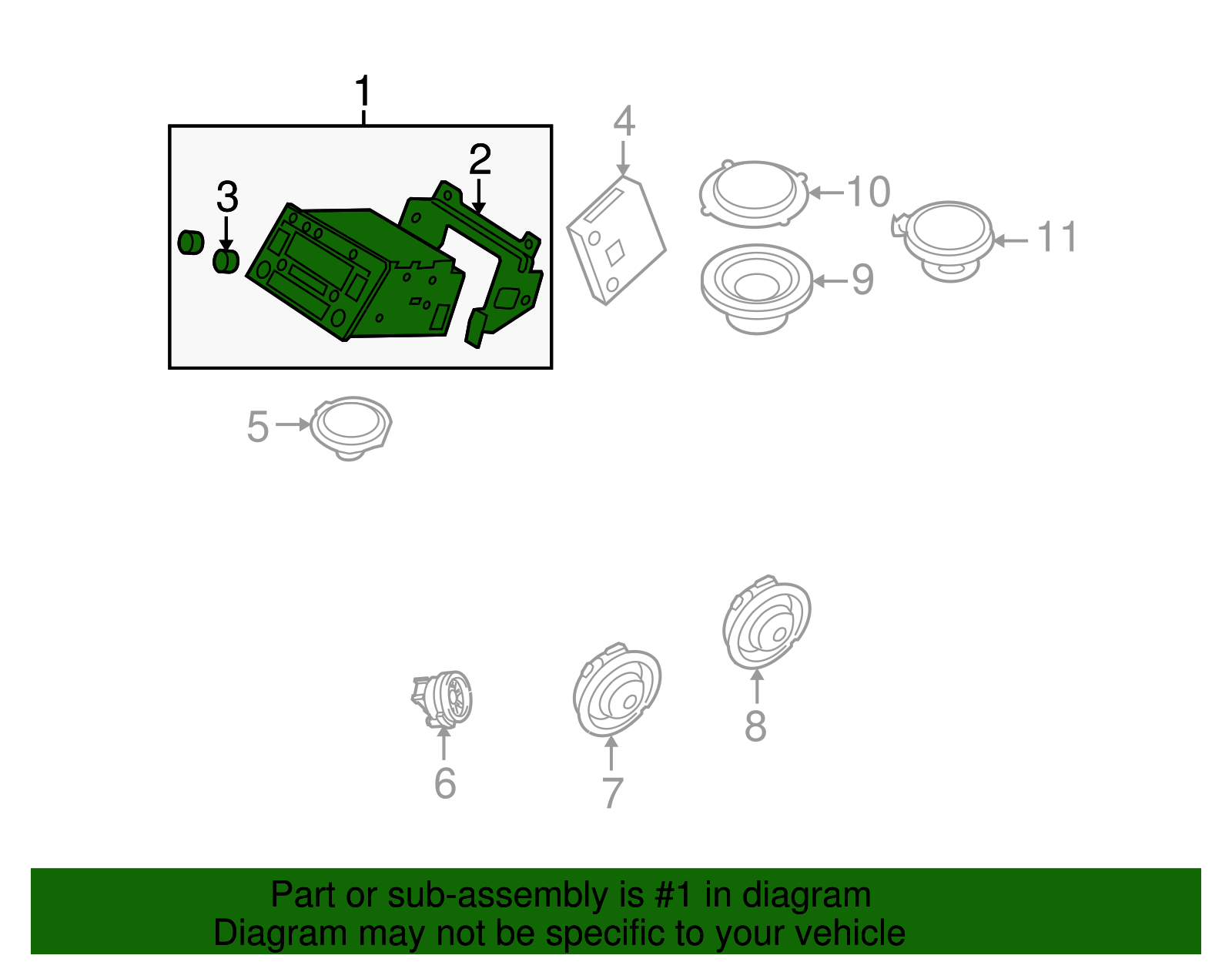 1
2
3
4
10
11
9
5
8
6
7

Part or sub-assembly is #1 in diagram
Diagram may not be specific to your vehicle