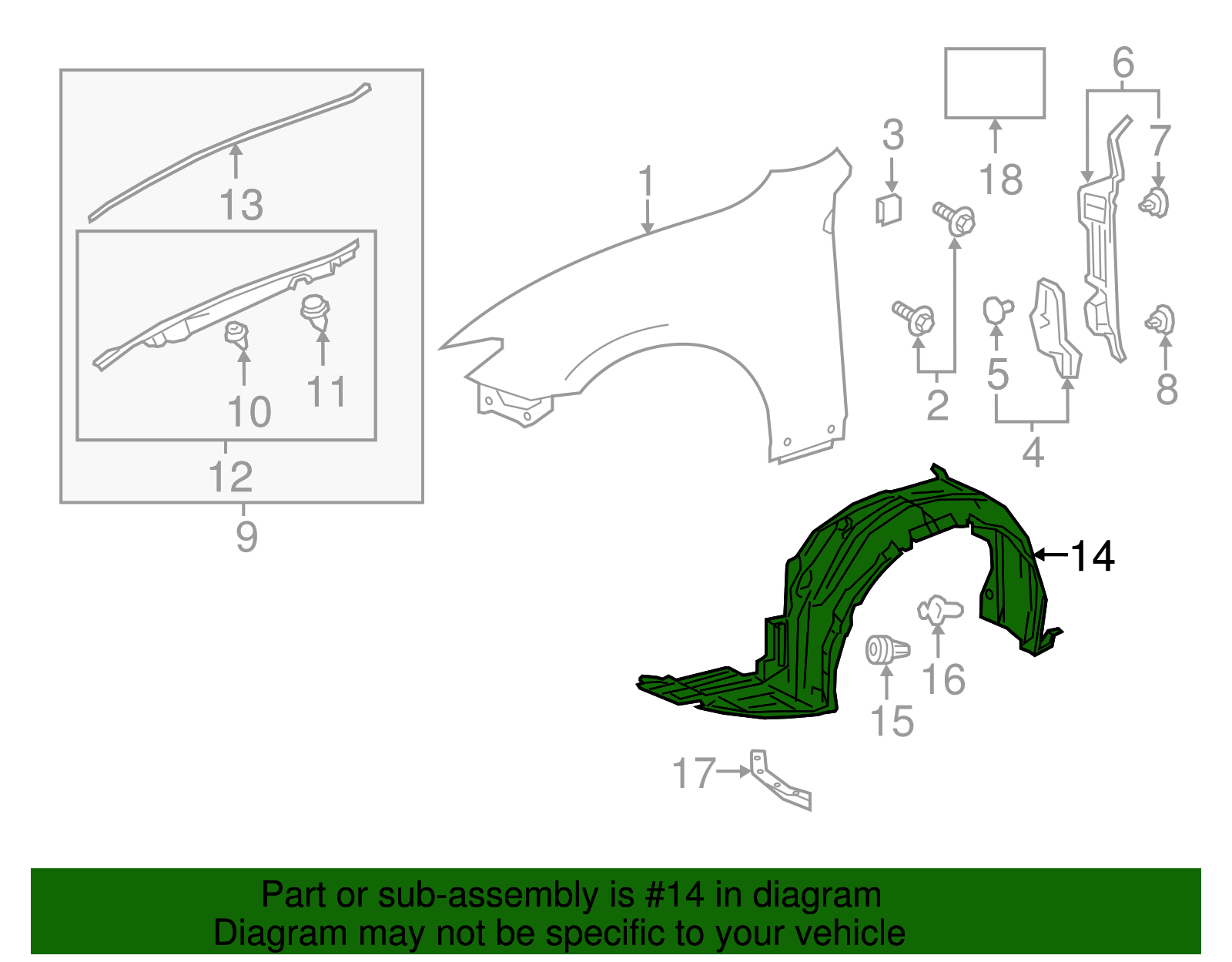 13
10
11
12
9
1
3
18
6
7
2
5
4
8
14
16
15
17

Part or sub-assembly is #14 in diagram
Diagram may not be specific to your vehicle