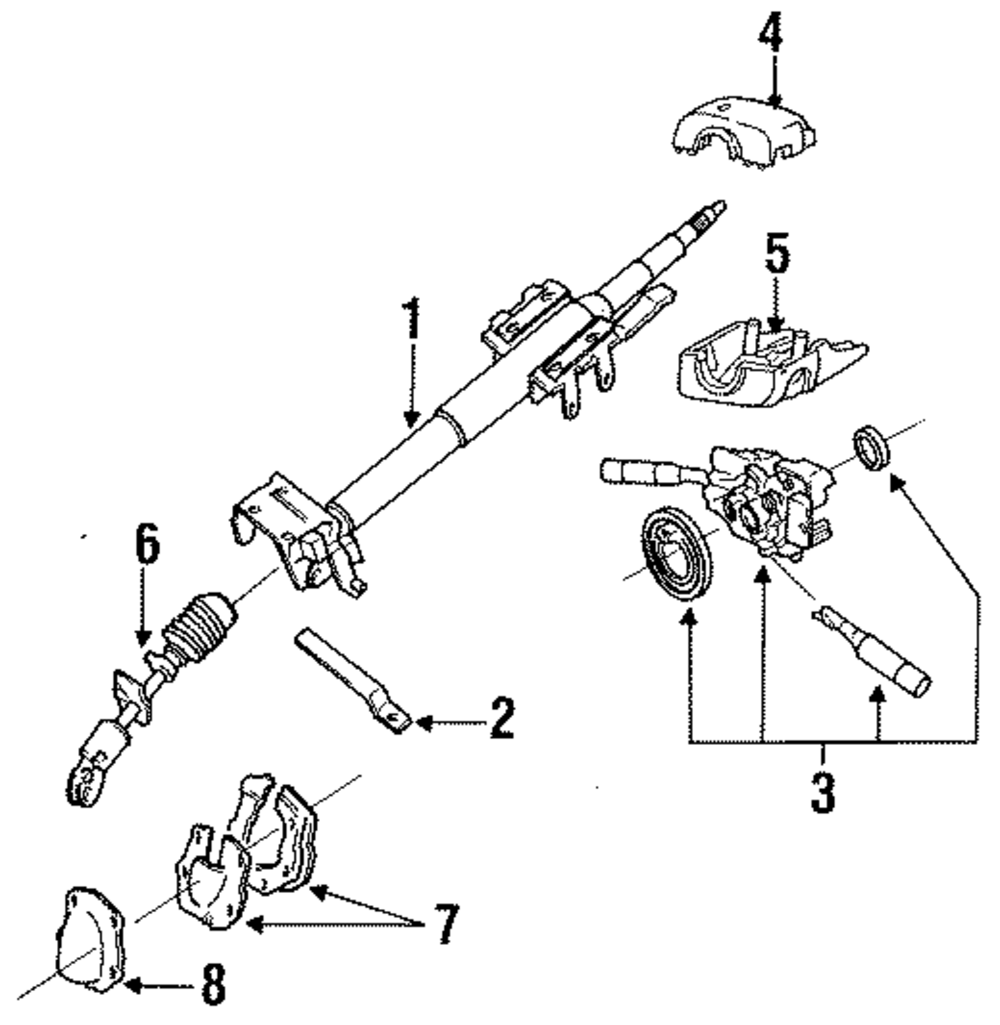 4
5
1
6
2
3
7
8