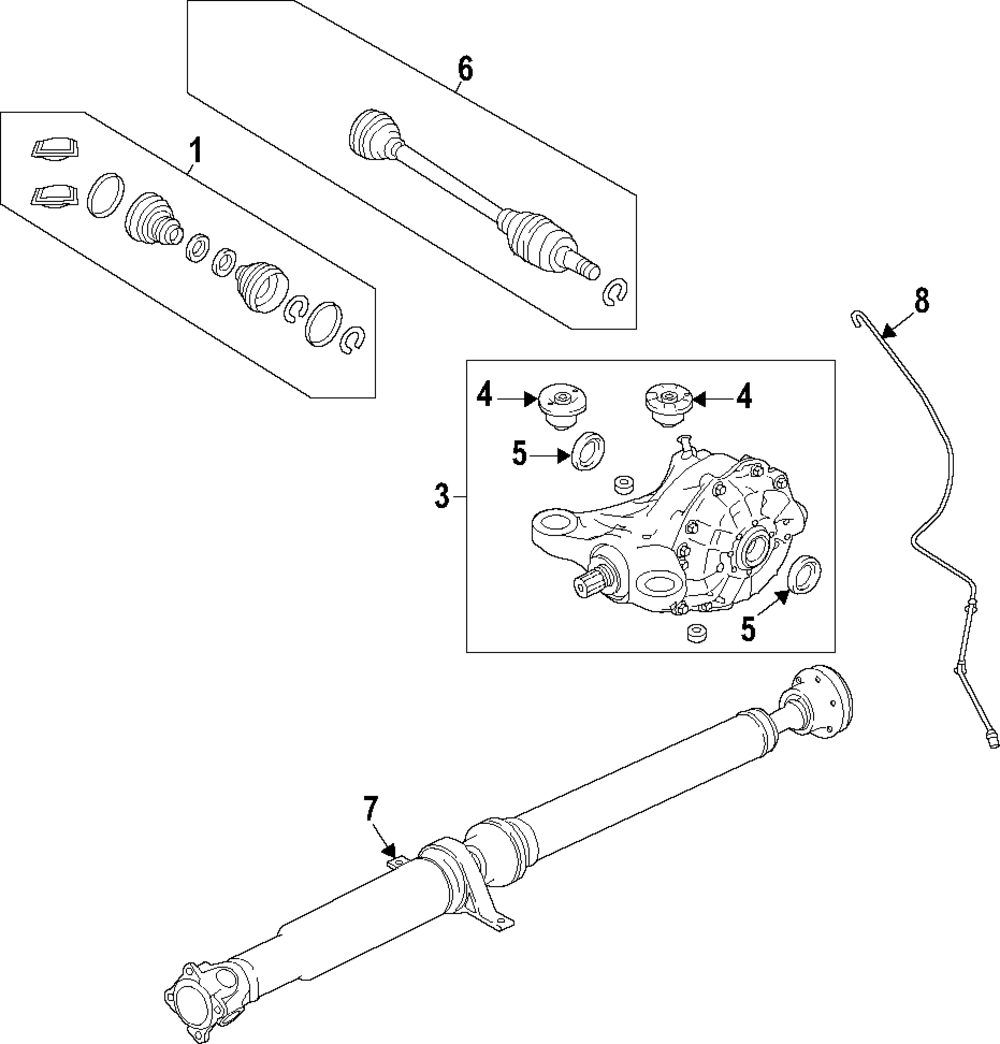 6
1
8
4
4
5
3
5
7