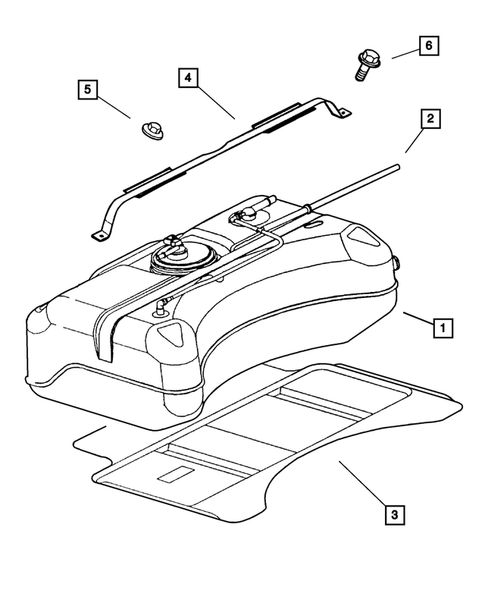 6
5
4
2
1
3