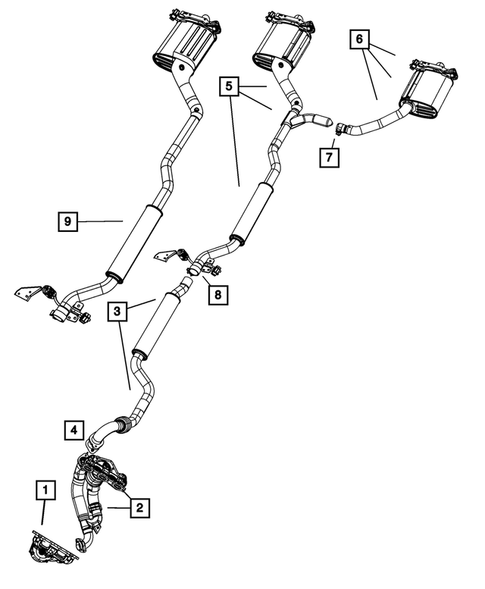 6
5
7
9
8
3
4
1
2