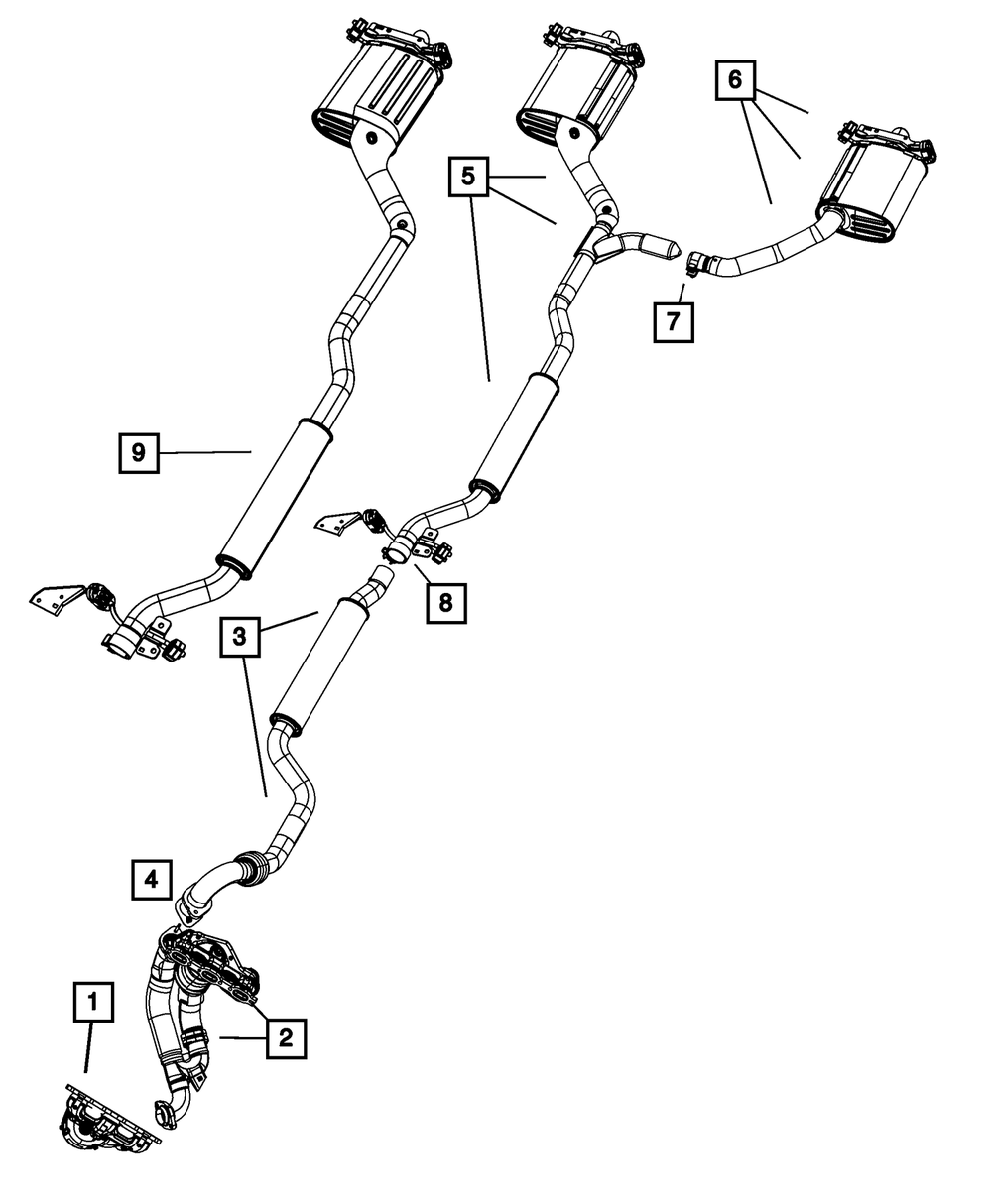 6
5
7
9
8
3
4
1
2