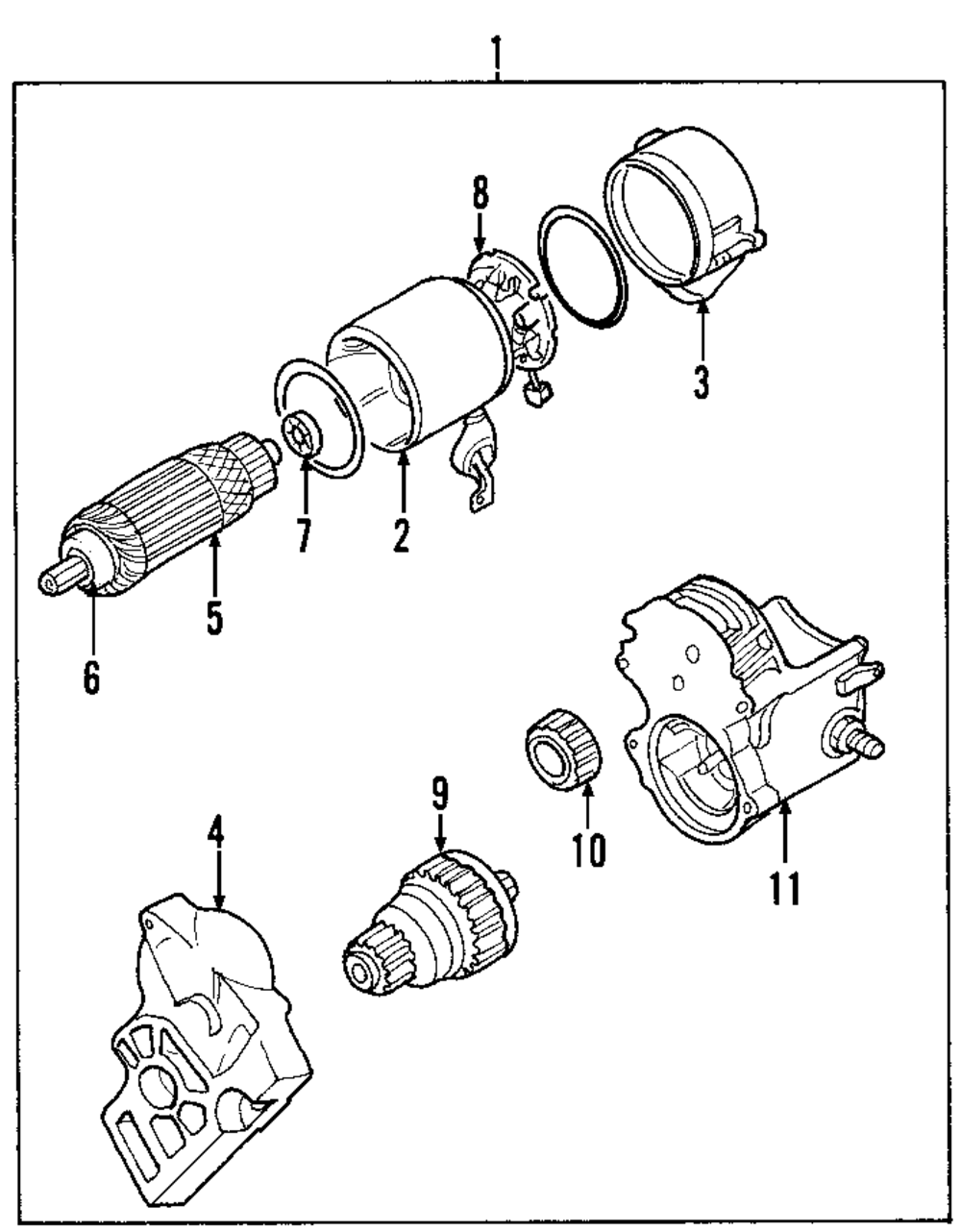 1
8
3
7
2
5
6
9
10
11
4