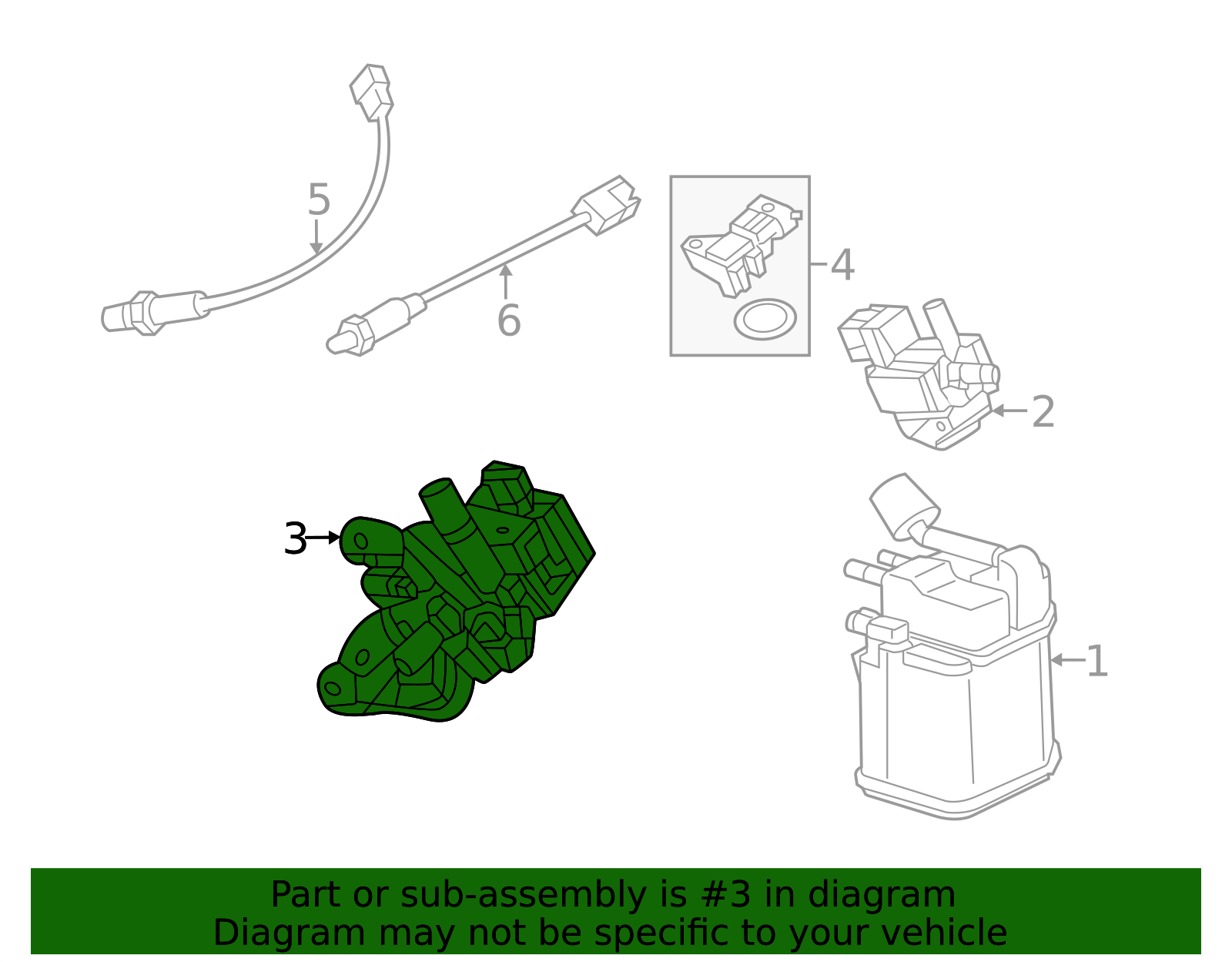 5

6

4

2

3

1

Part or sub-assembly is #3 in diagram
Diagram may not be specific to your vehicle