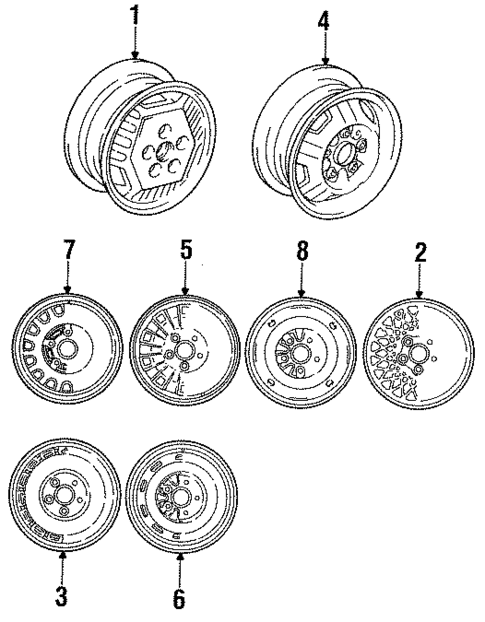 1

4

7

5

8

2

3

6