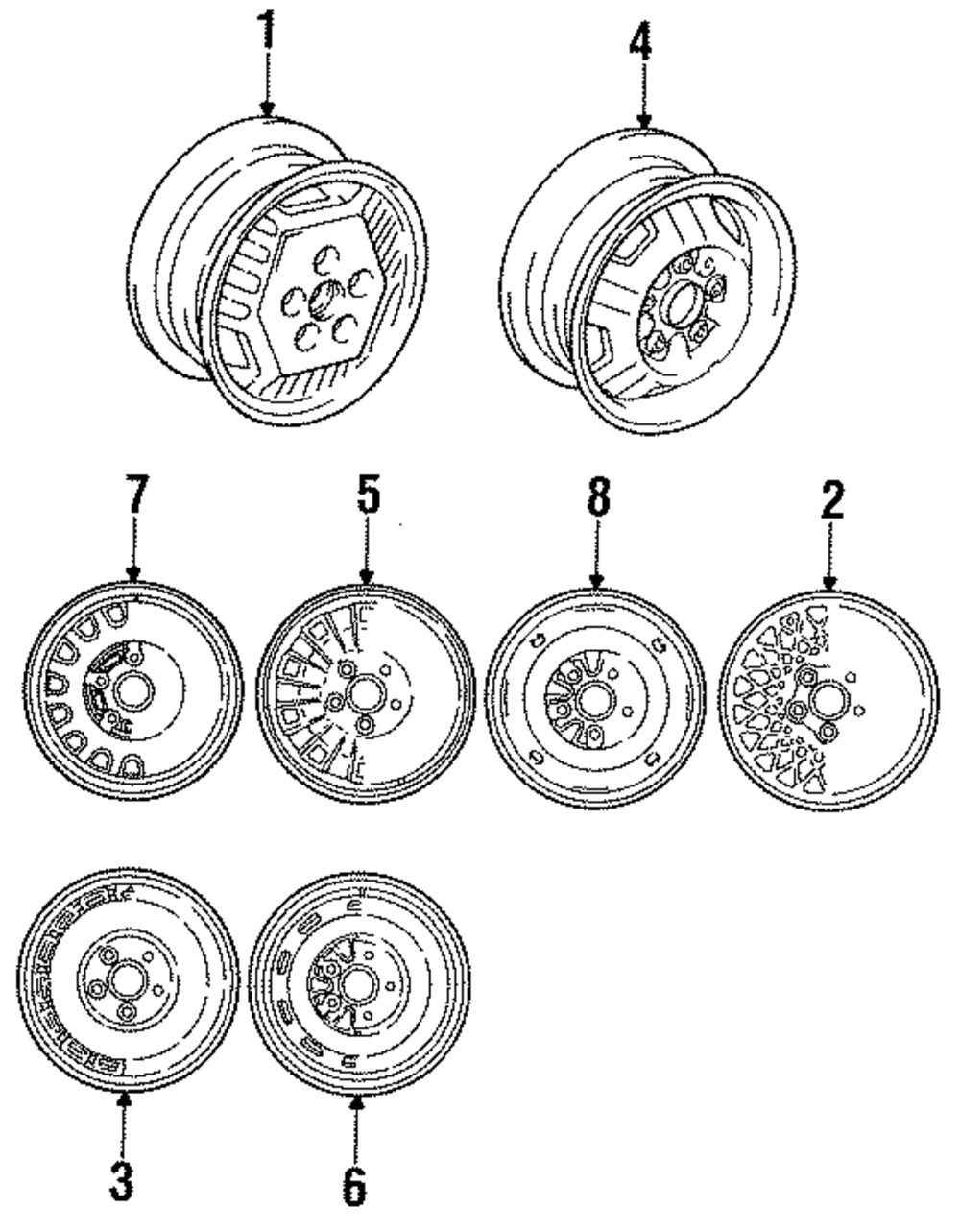 1
4
7
5
8
2
3
6