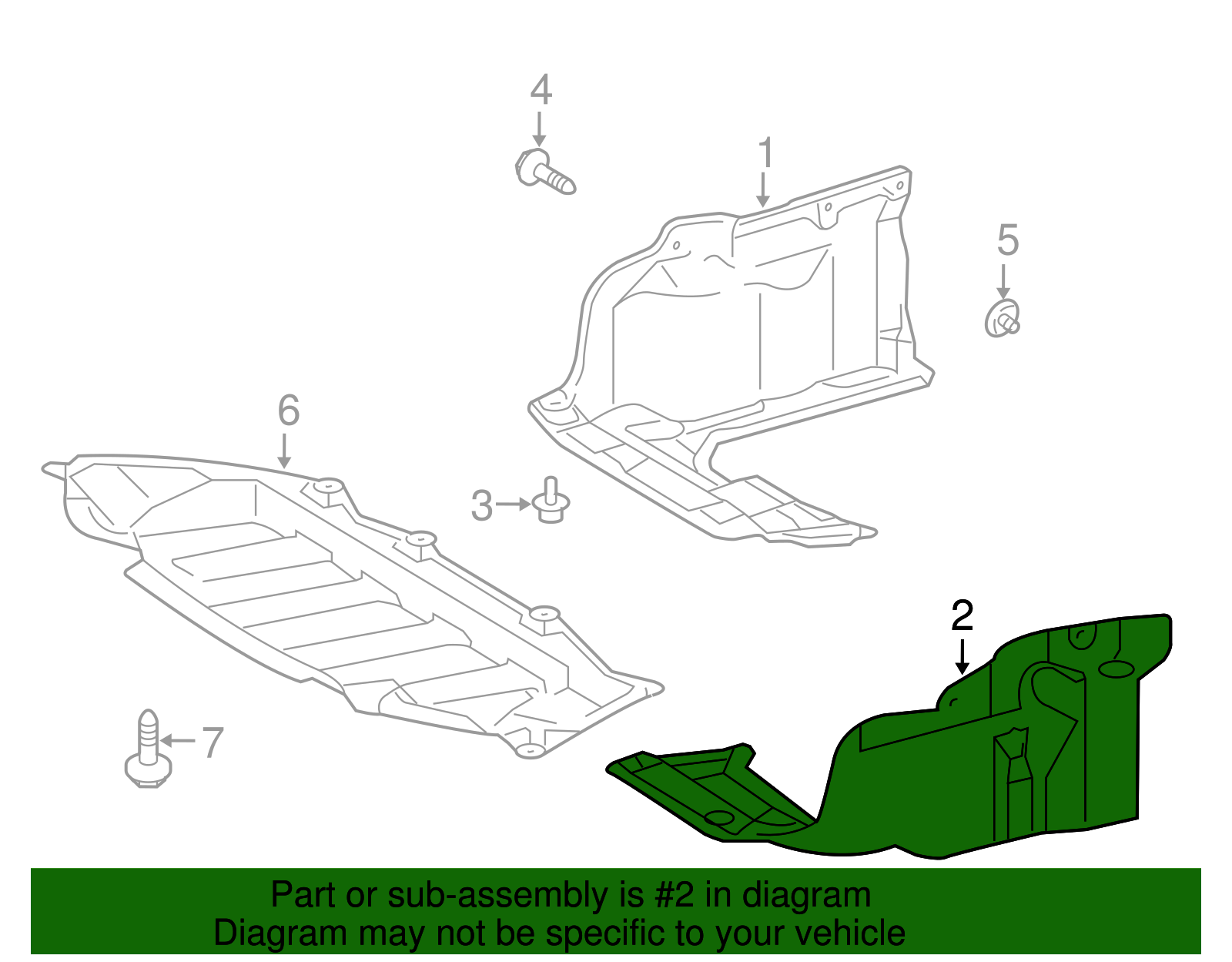 4
1
5
6
3
2
7
Part or sub-assembly is #2 in diagram
Diagram may not be specific to your vehicle