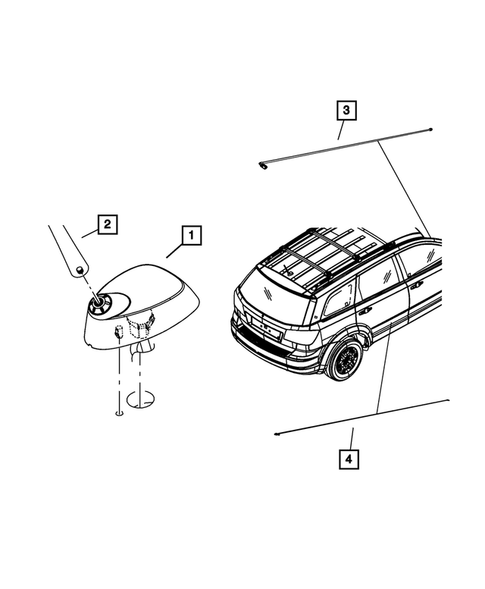 3
2
1
4