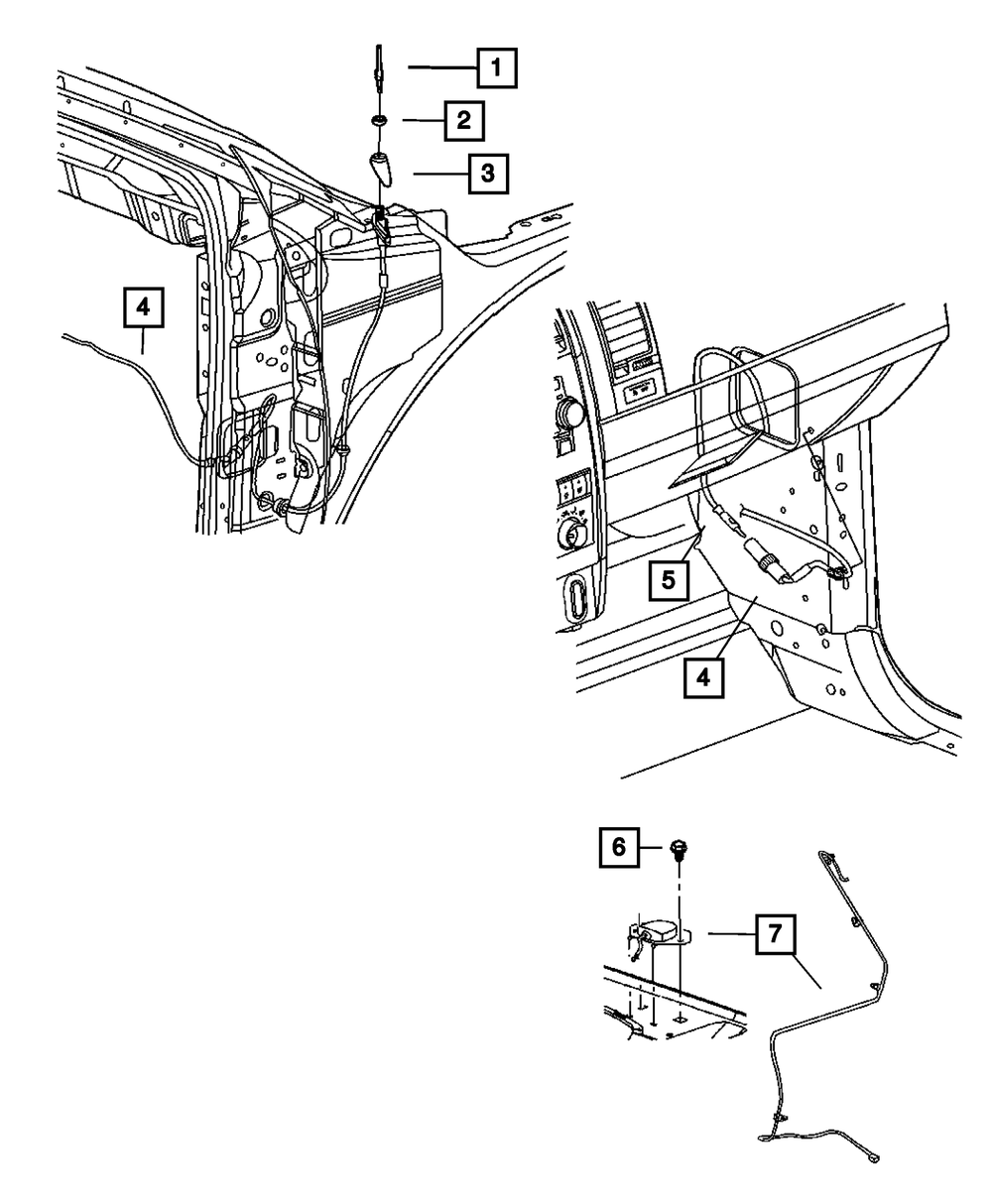 1
2
3
4
5
4
6
7