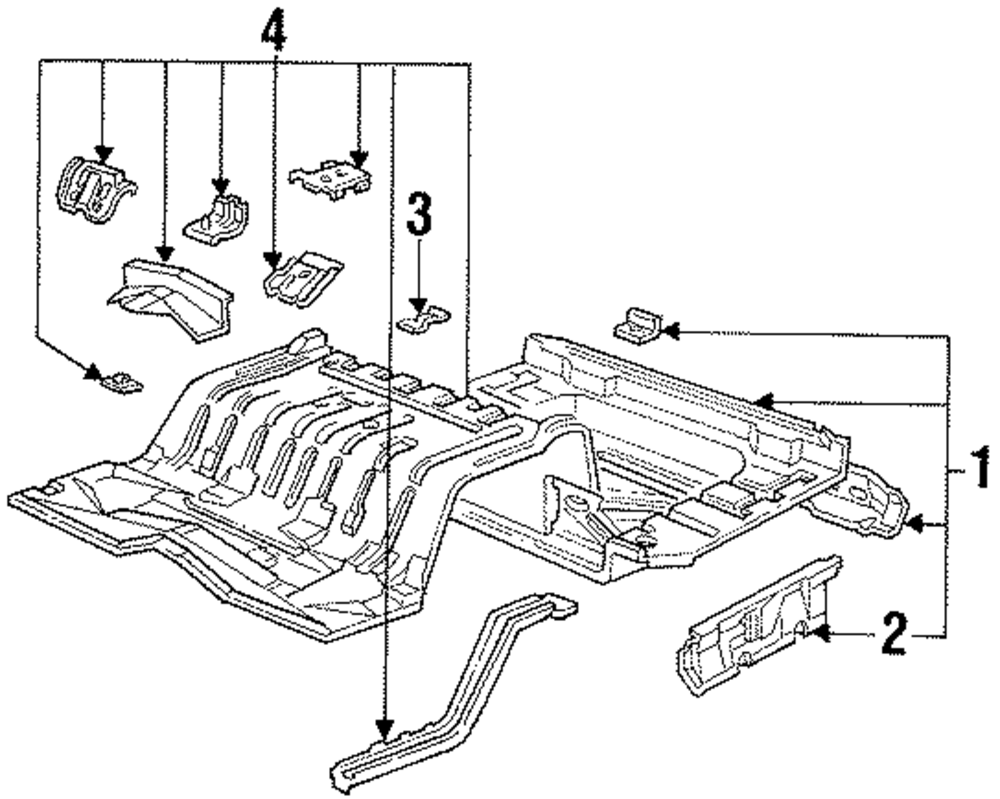 4
3
1
2