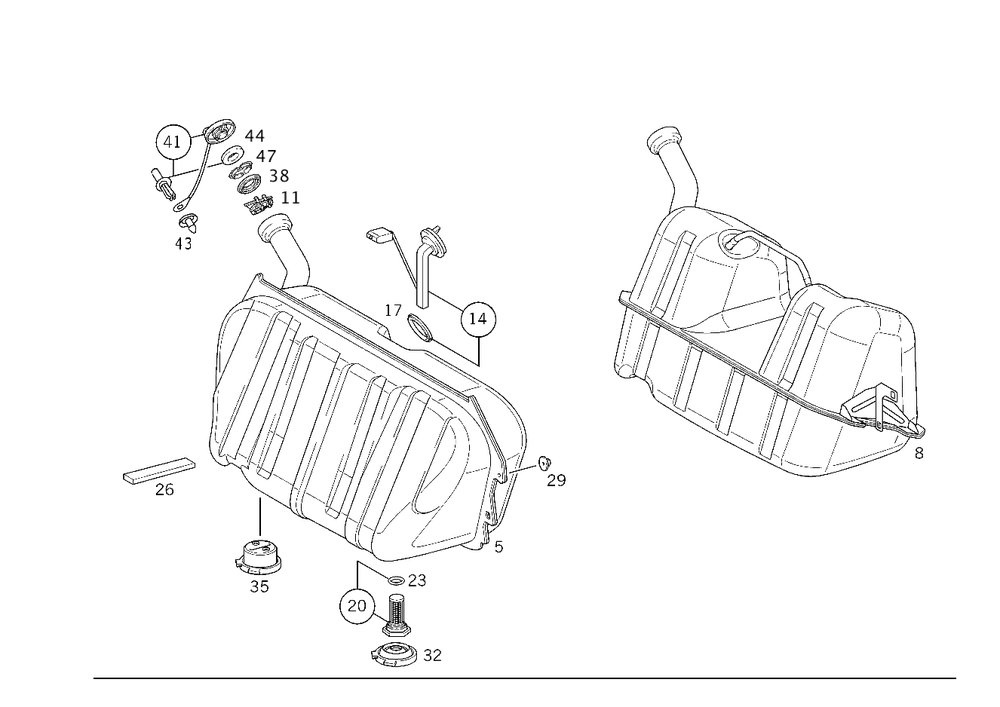 41
44
47
38
11
43
17
14
26
29
5
35
23
20
32
8