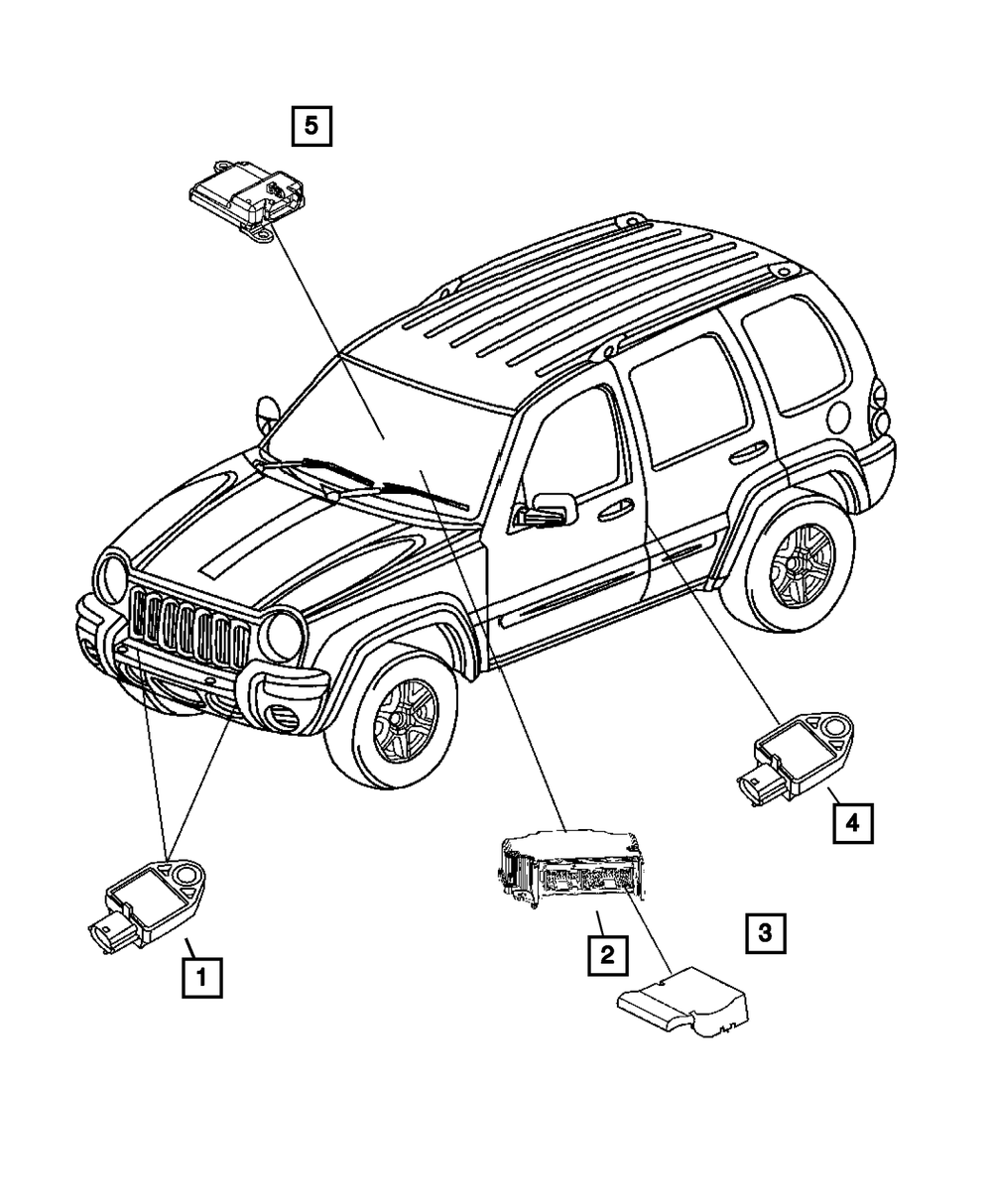 5

4

3

2

1