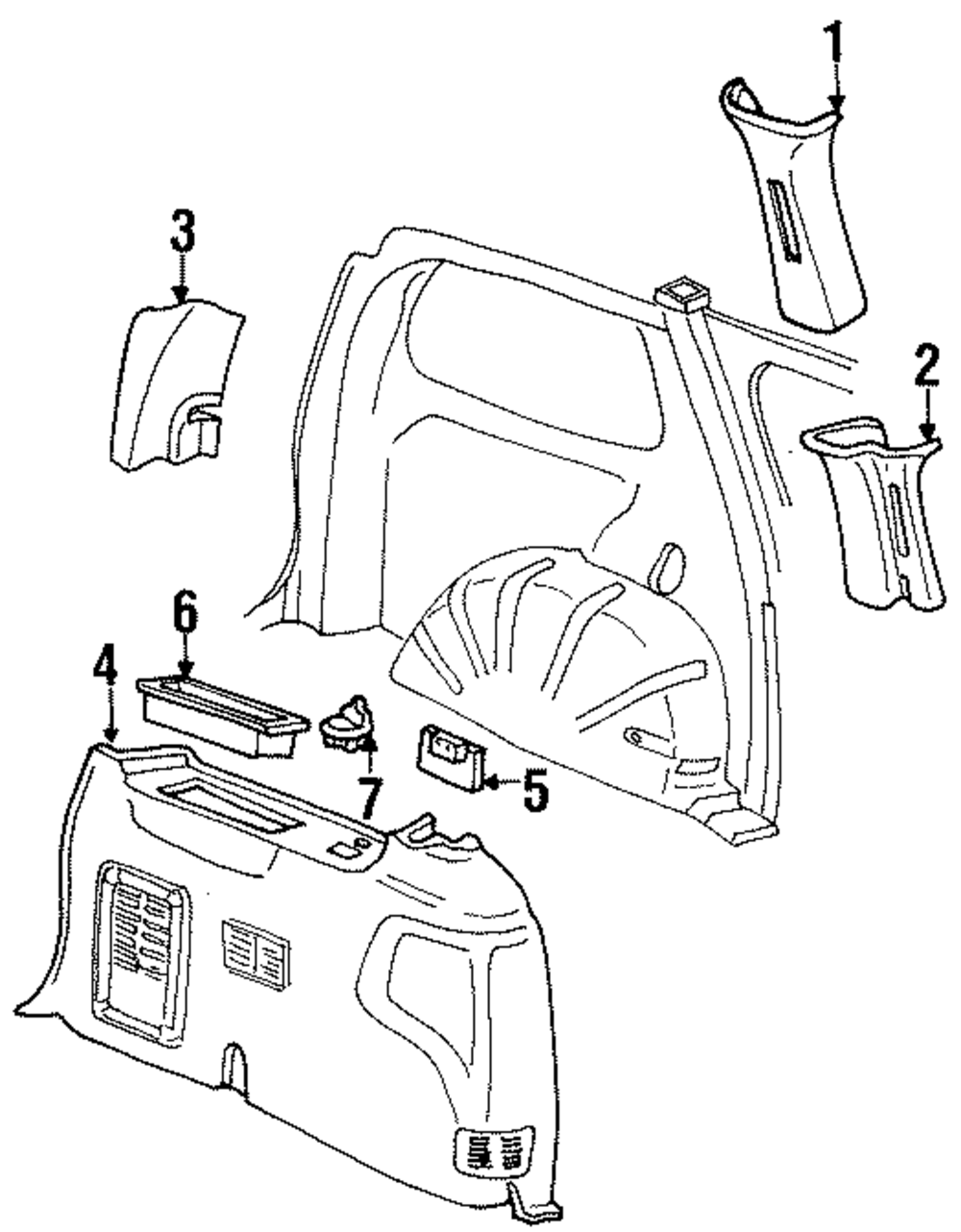 1
3
2
6
4
7
5