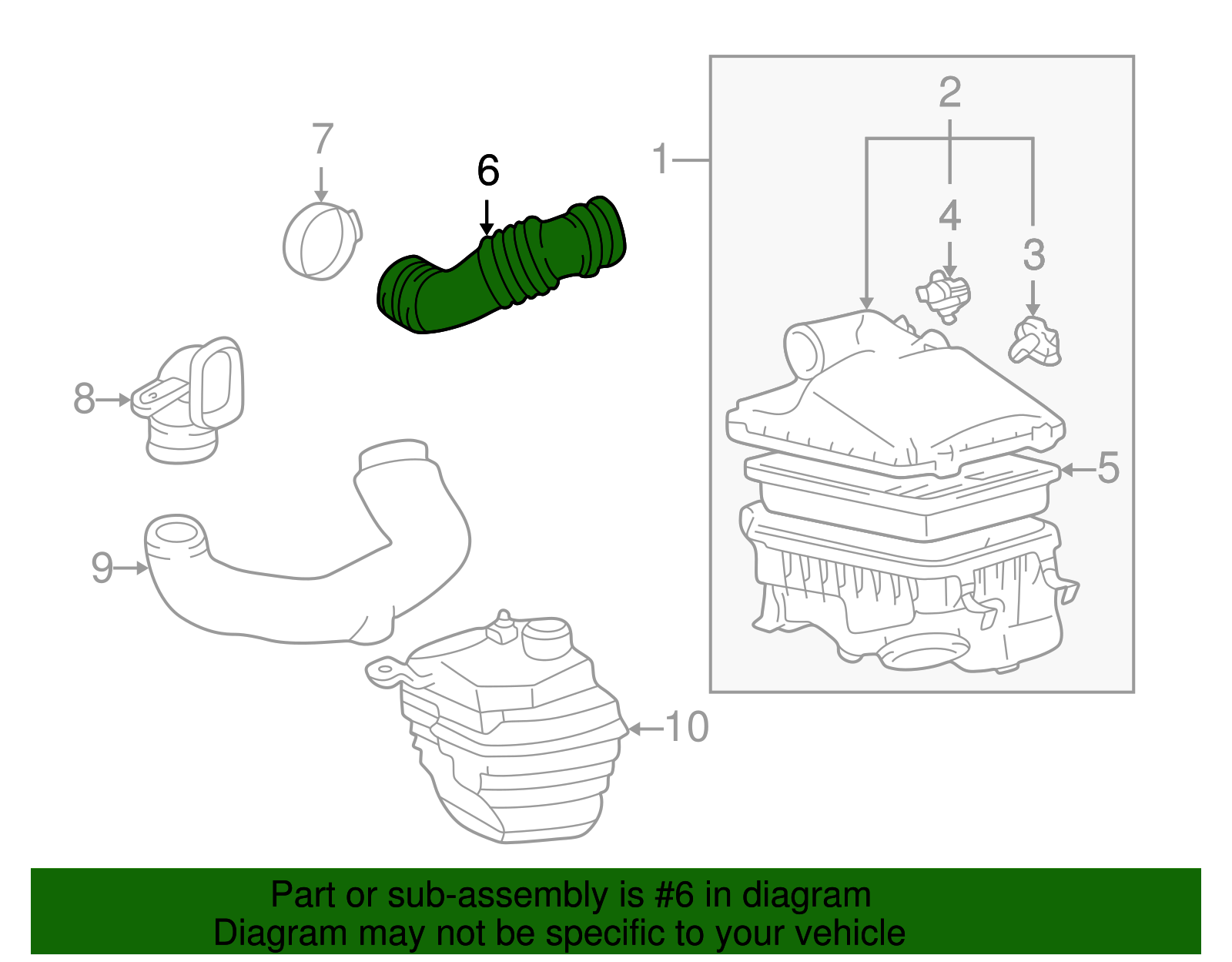 7
6
1
2
4
3
8
5
9
10

Part or sub-assembly is #6 in diagram
Diagram may not be specific to your vehicle