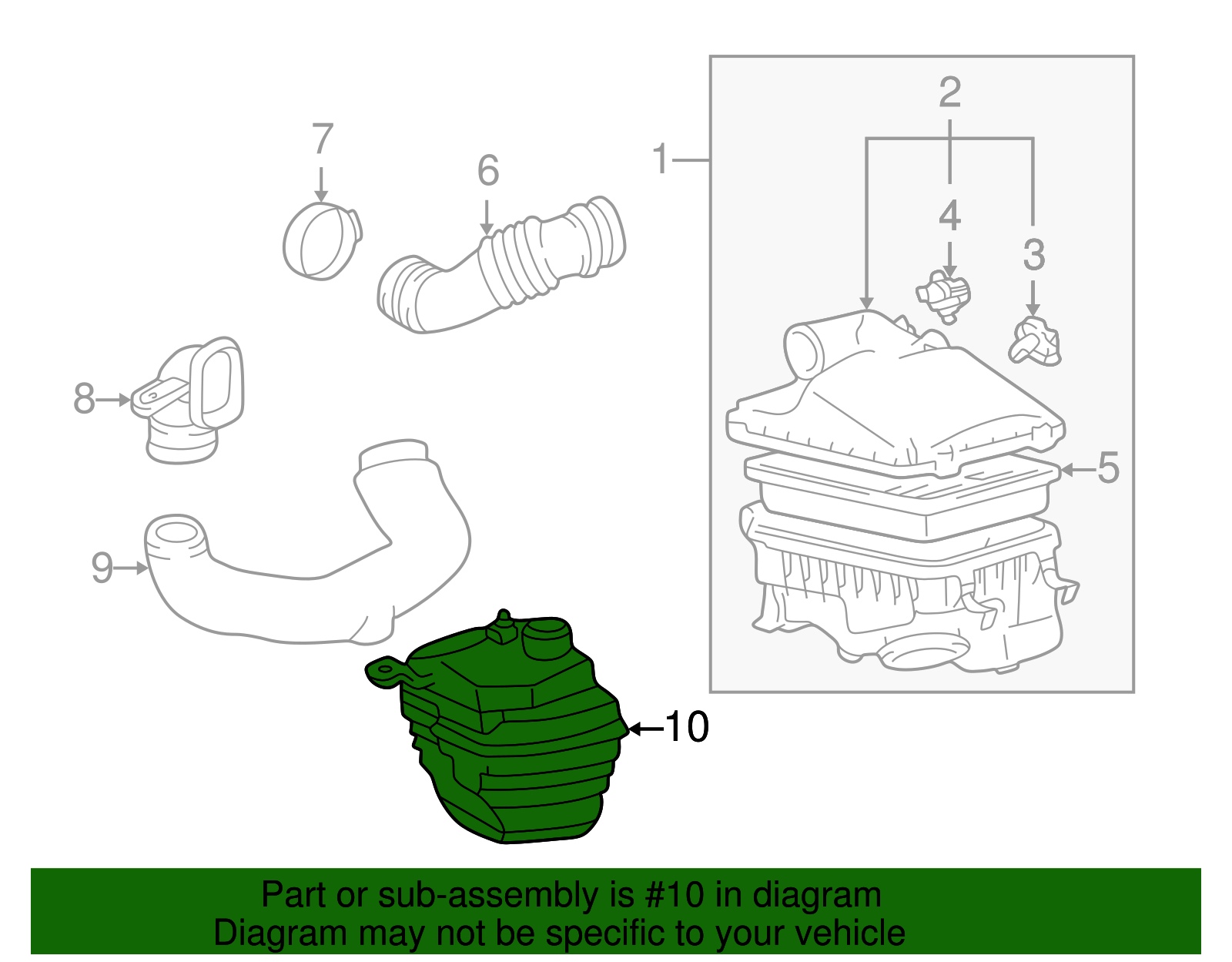 7
6
1
2
4
3
8
5
9
10

Part or sub-assembly is #10 in diagram
Diagram may not be specific to your vehicle