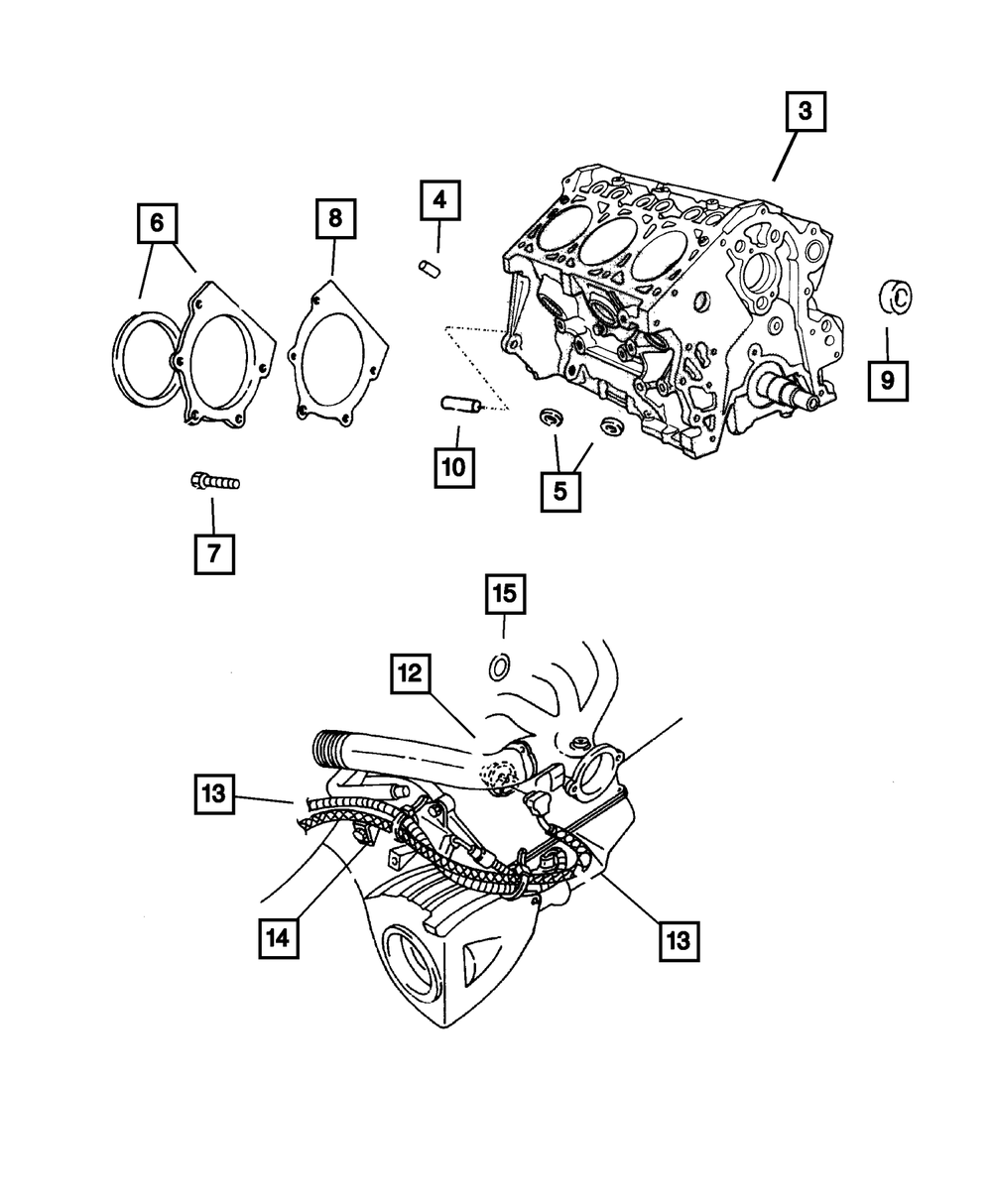 3
4
6
8
9
10
5
7
15
12
13
14
13