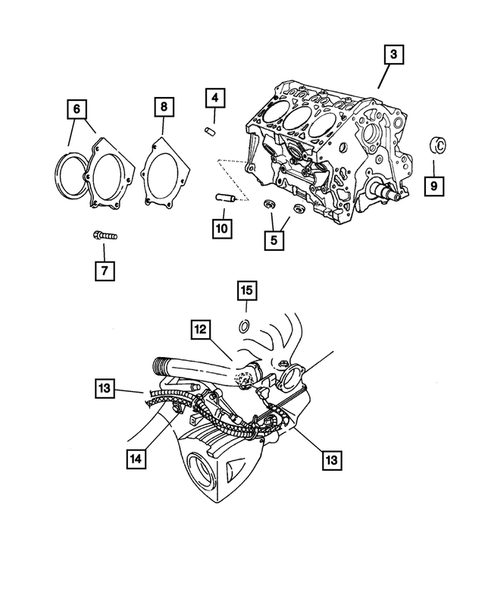 3
6
8
4
9
10
5
7
15
12
13
14
13