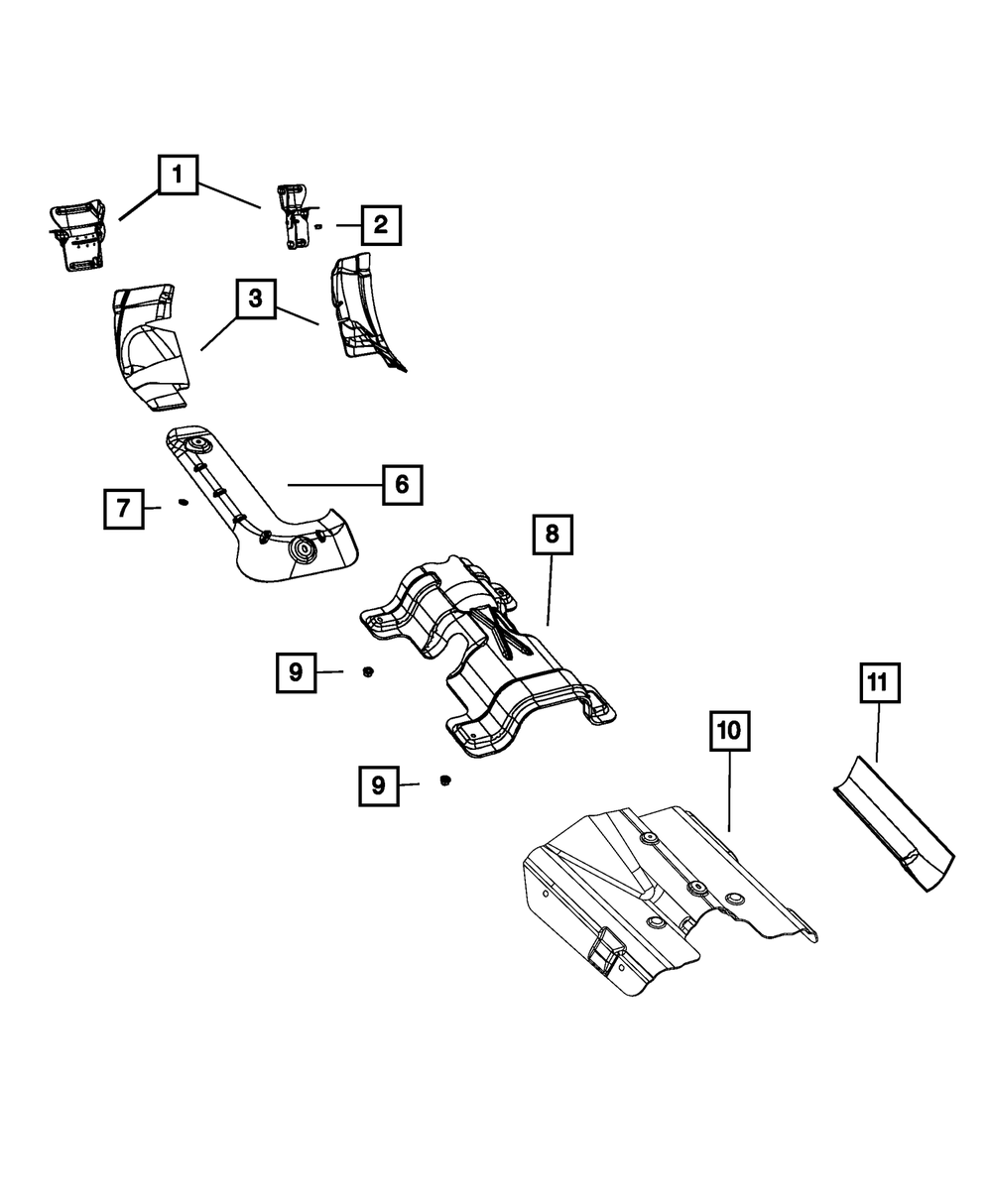 1
2
3
6
7
8
9
9
10
11