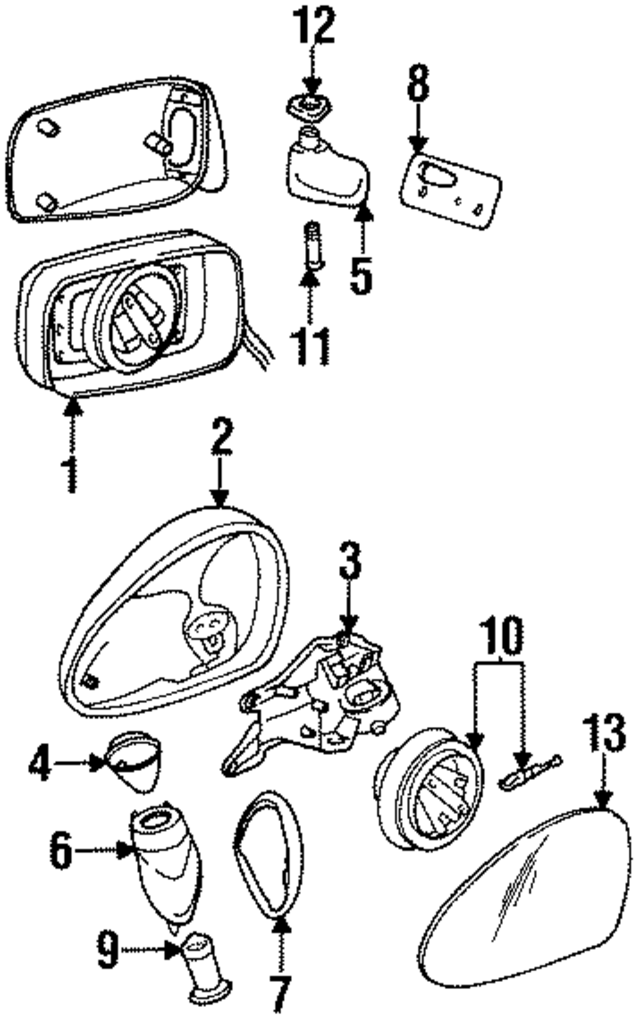 12
8
5
11
1
2
3
10
13
4
6
9
7