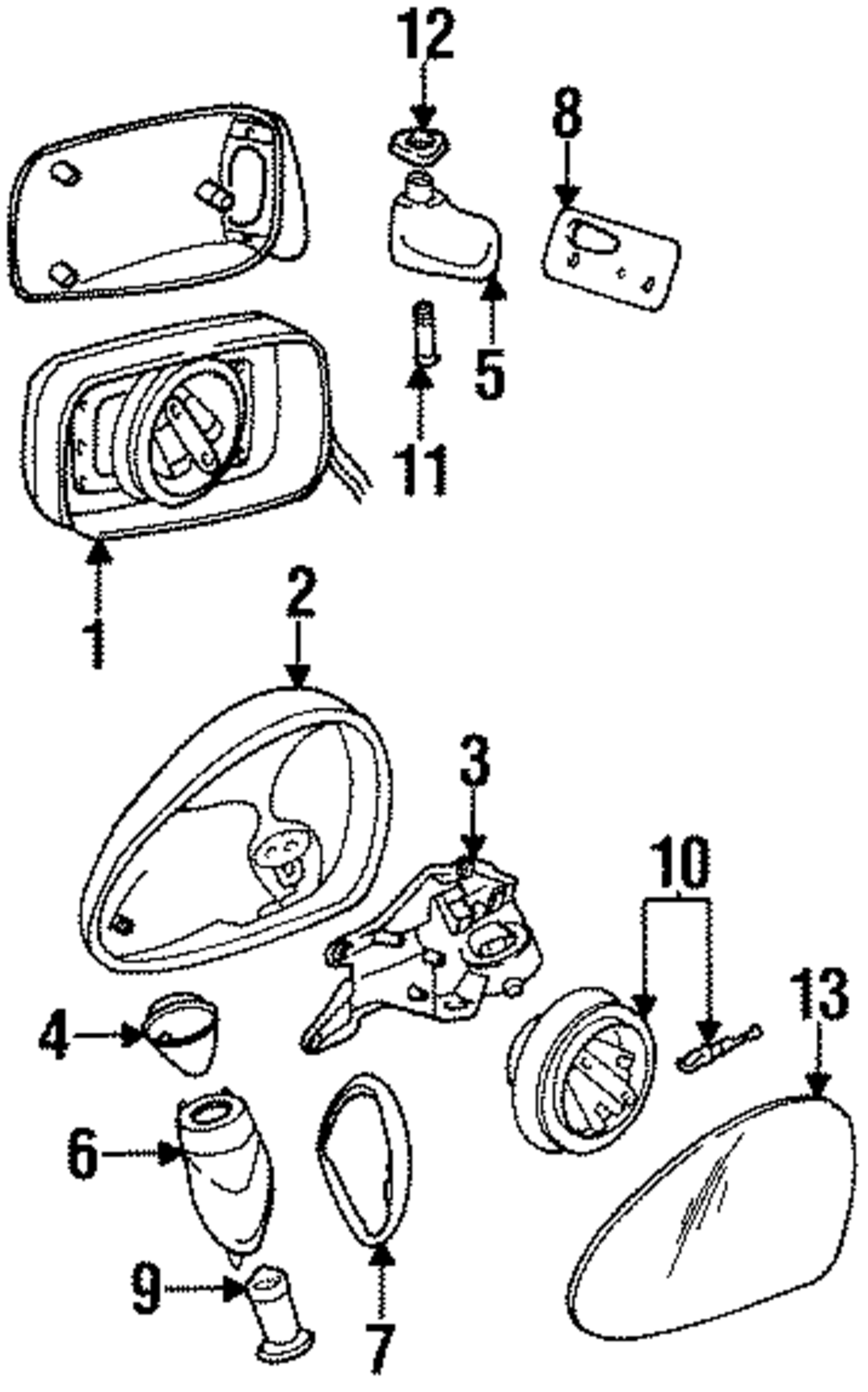 12
8
5
11
1
2
3
10
13
4
6
9
7