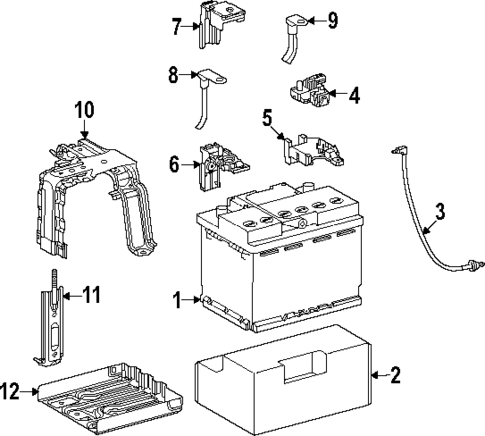 7
9
8
4
10
5
6
3
11
1
2
12