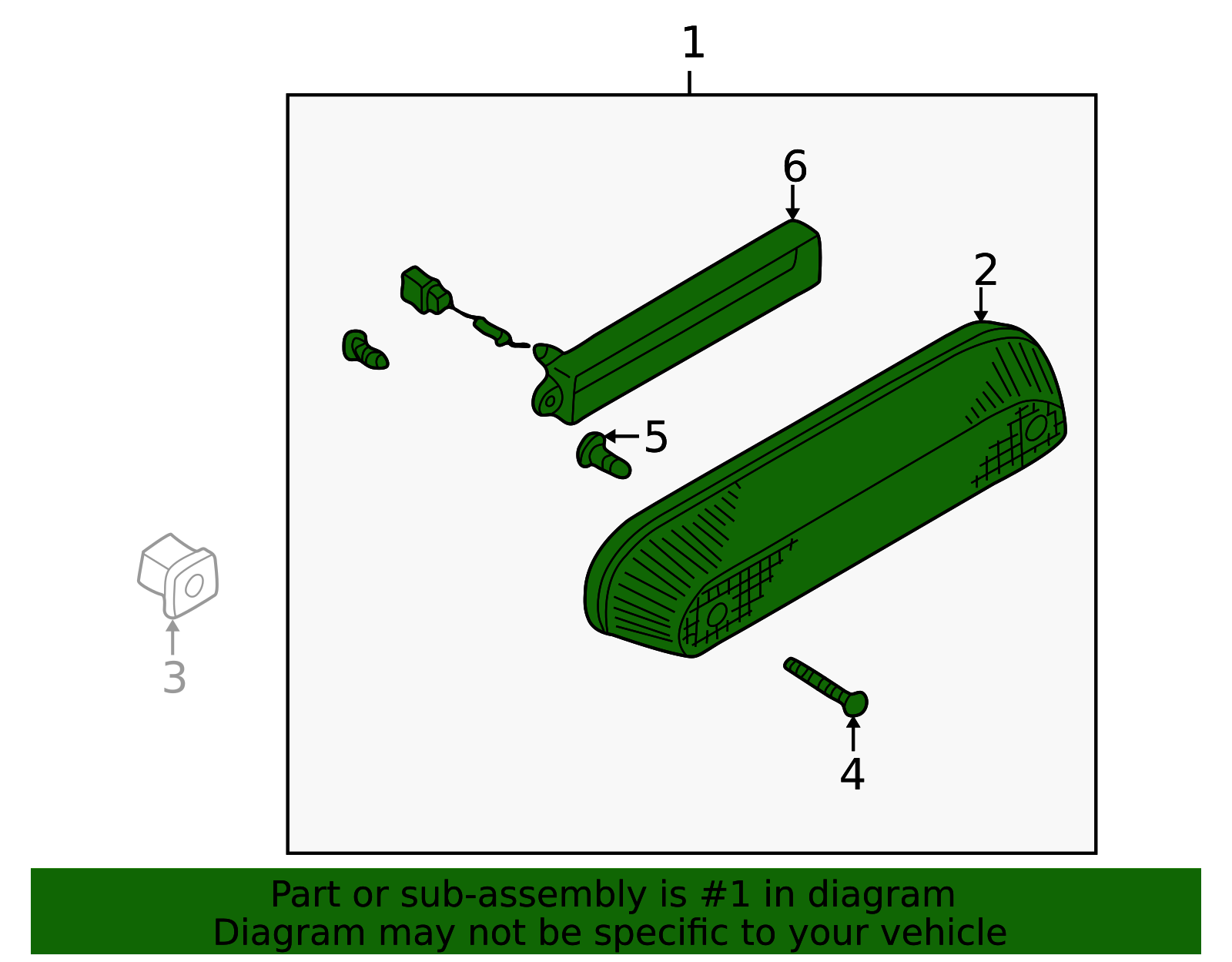 1

6

2

5

3

4

Part or sub-assembly is #1 in diagram
Diagram may not be specific to your vehicle