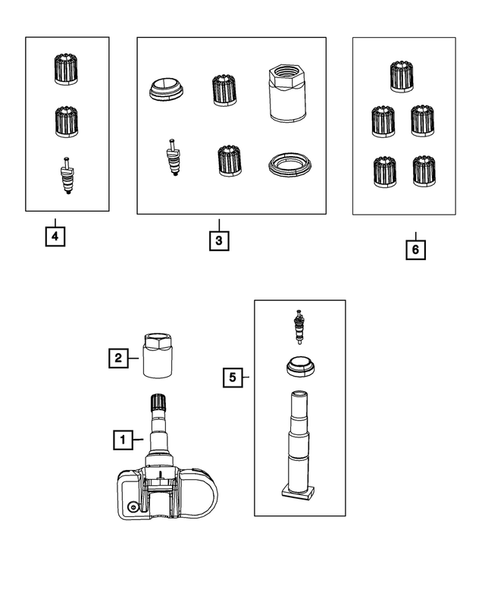 4

3

6

2

5

1