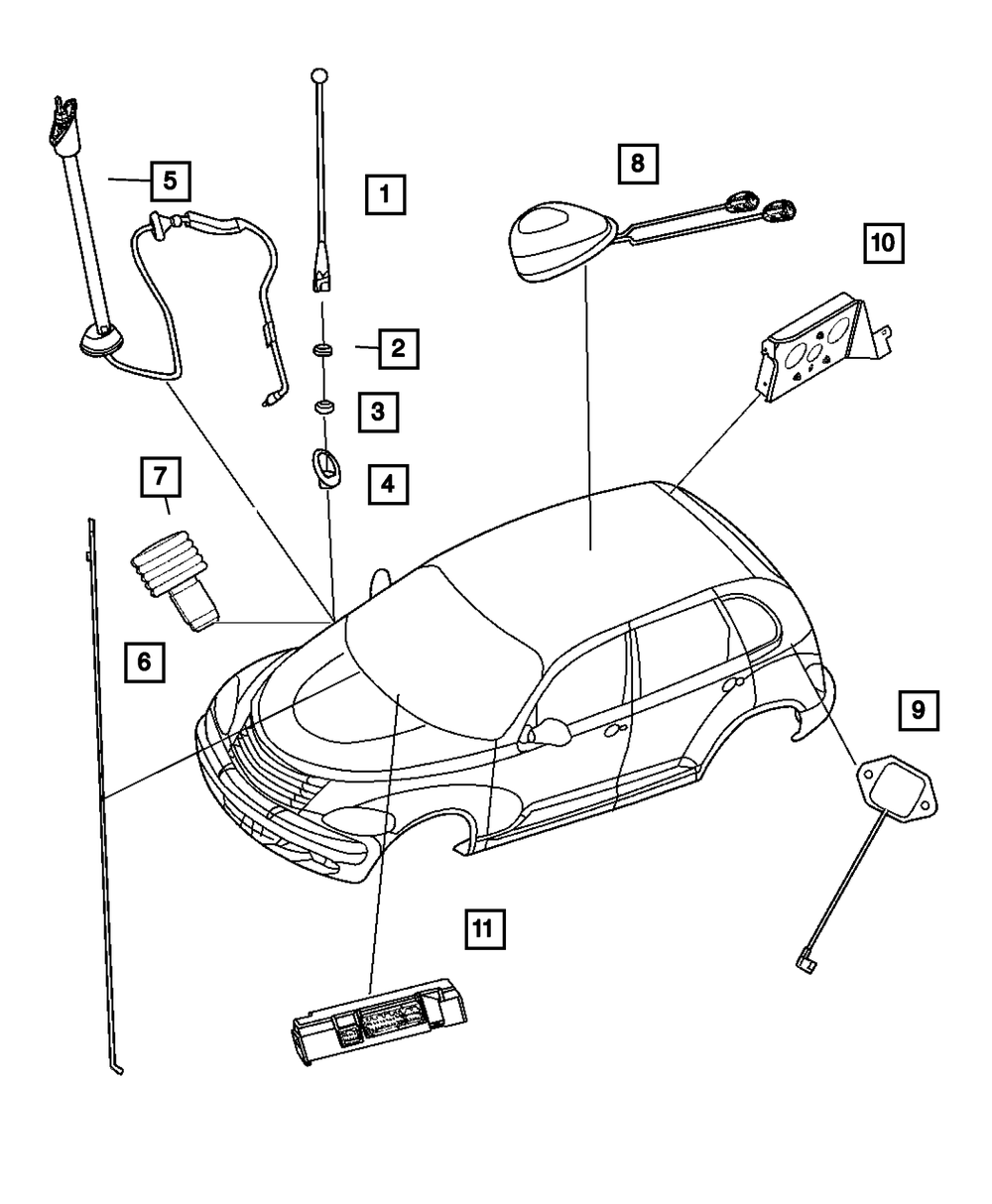 5
1
8
10
2
3
4
7
6
9
11