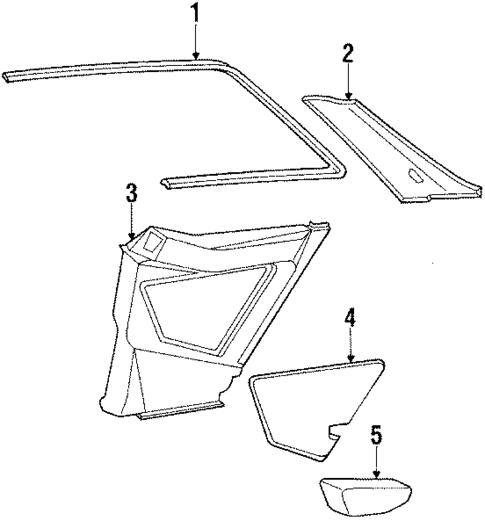 1
2
3
4
5