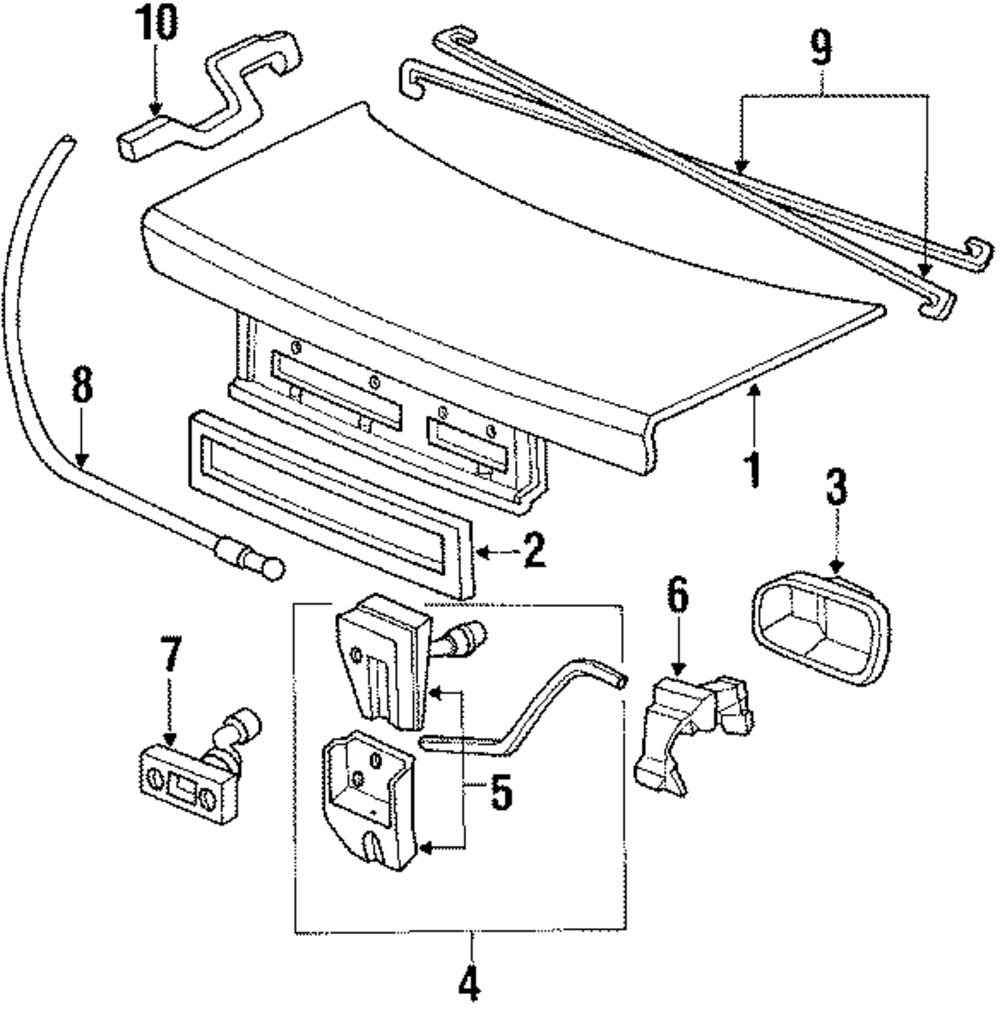 10
9
8
1
3
2
6
7
5
4