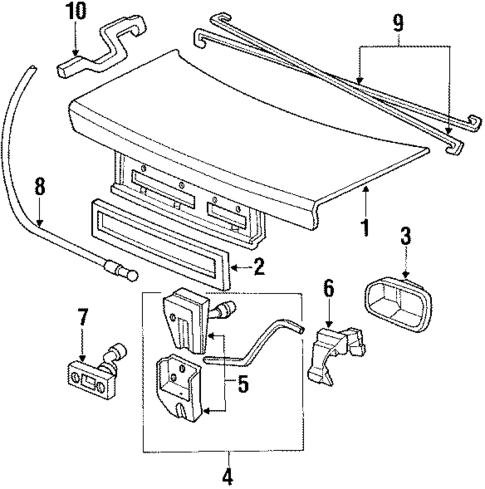 10
9
8
1
3
2
6
7
5
4