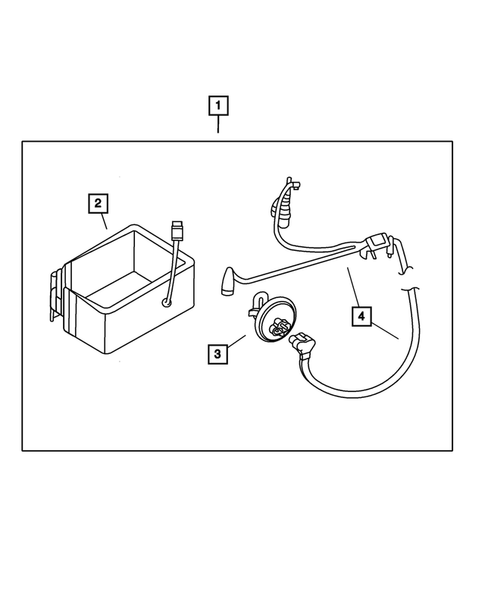 1
2
3
4