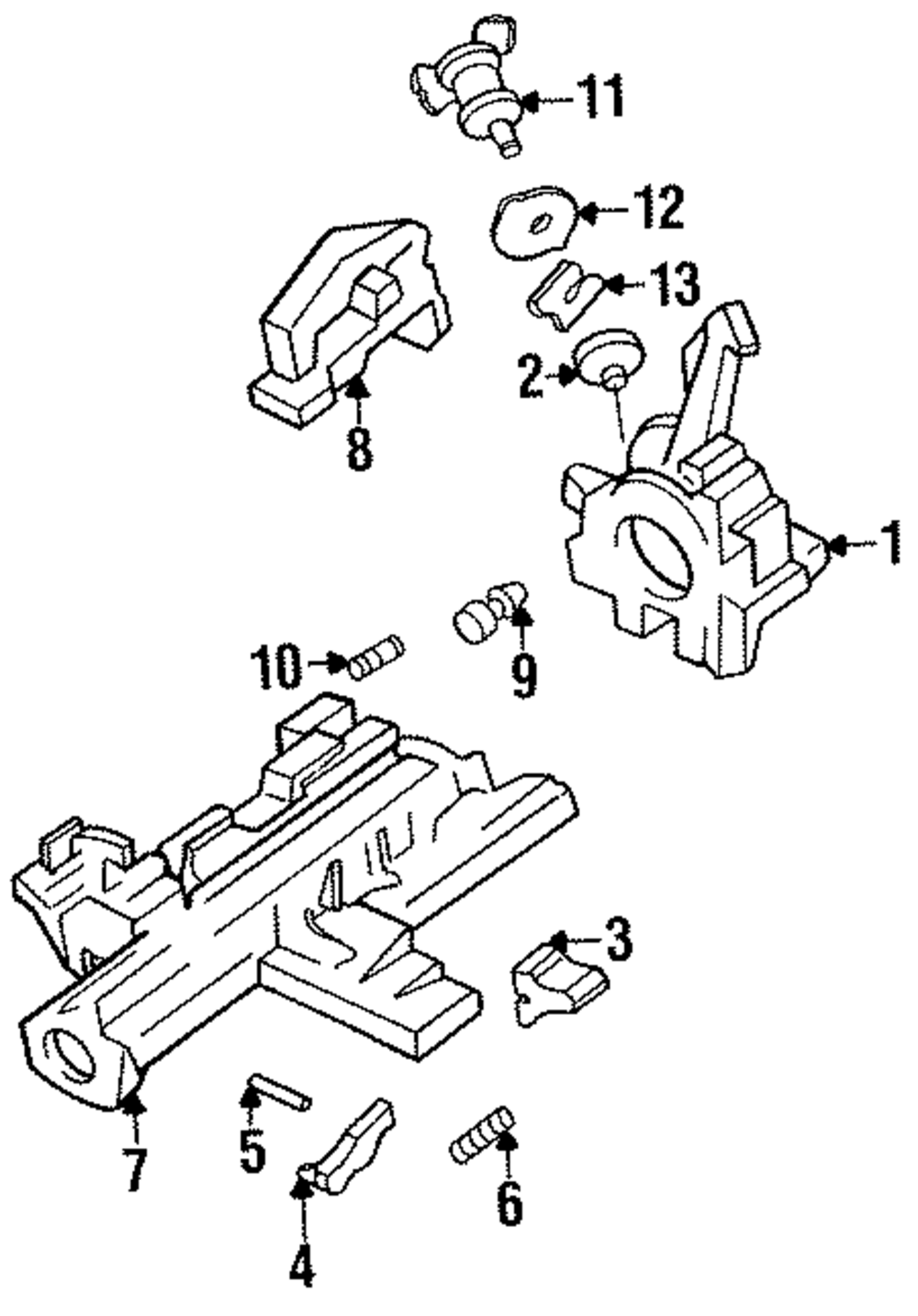 11
12
13
2
8
1
10
9
3
7
5
4
6