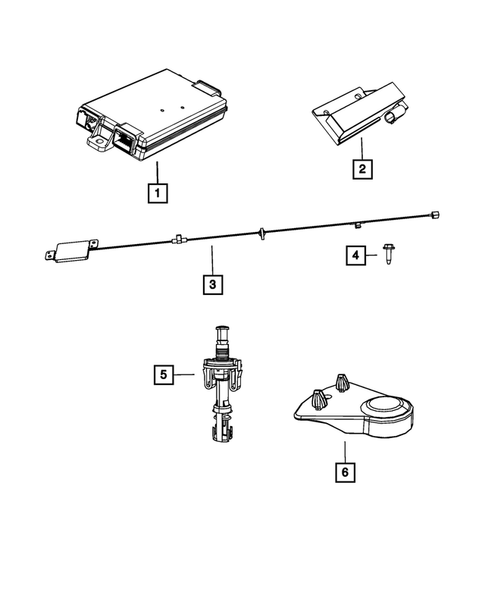 1
2
3
4
5
6