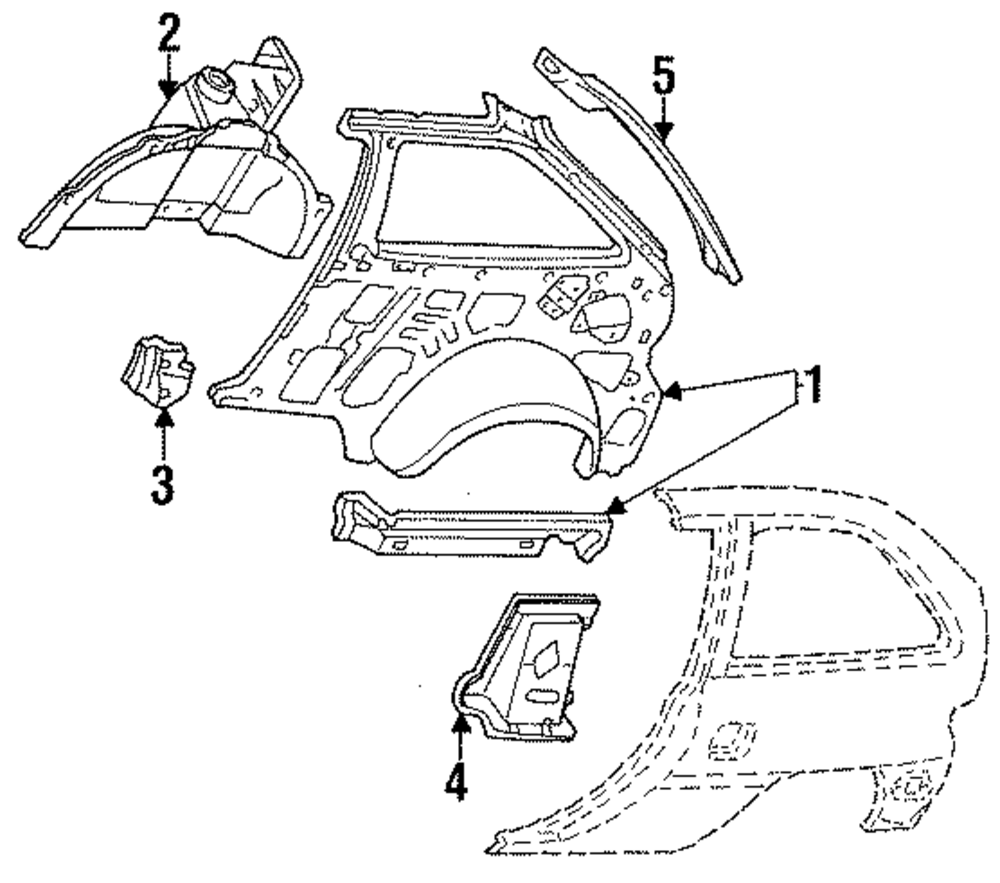 2
5
1
3
4