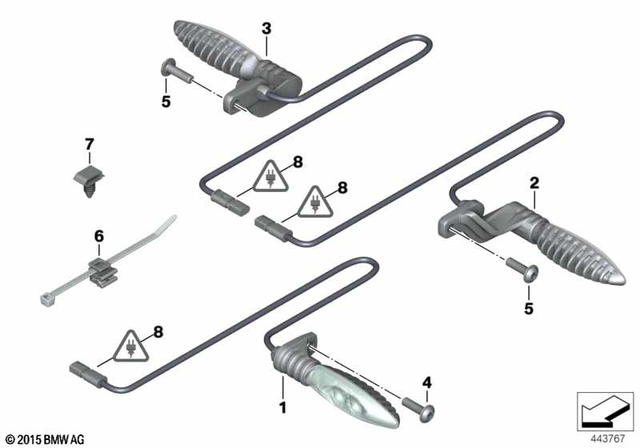 3
5
7
8
8
2
6
5
8
4
1
© 2015 BMW AG
443767