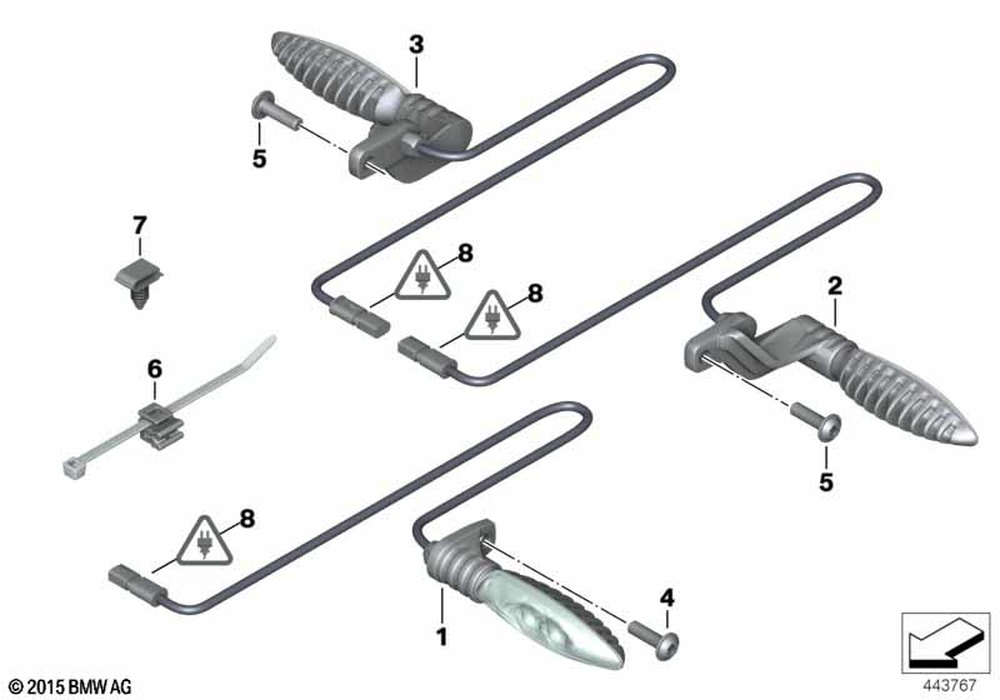 3
5
7
8
8
2
6
5
8
4
1
© 2015 BMW AG
443767