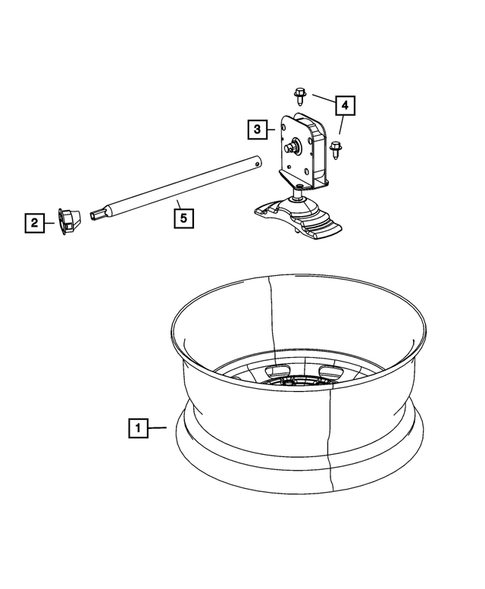 4
3
2
5
1