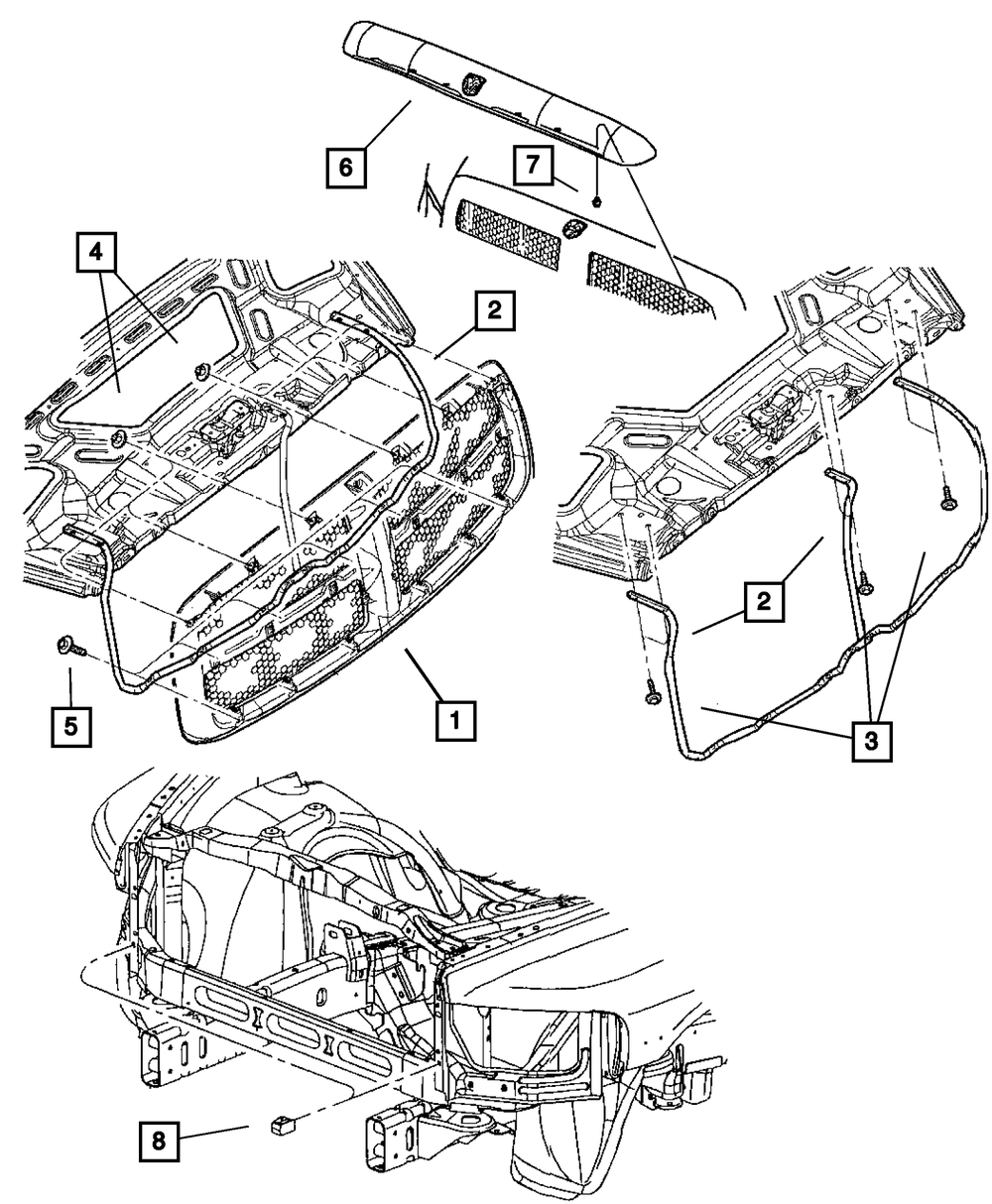 6
7
4
2
2
5
1
3
8