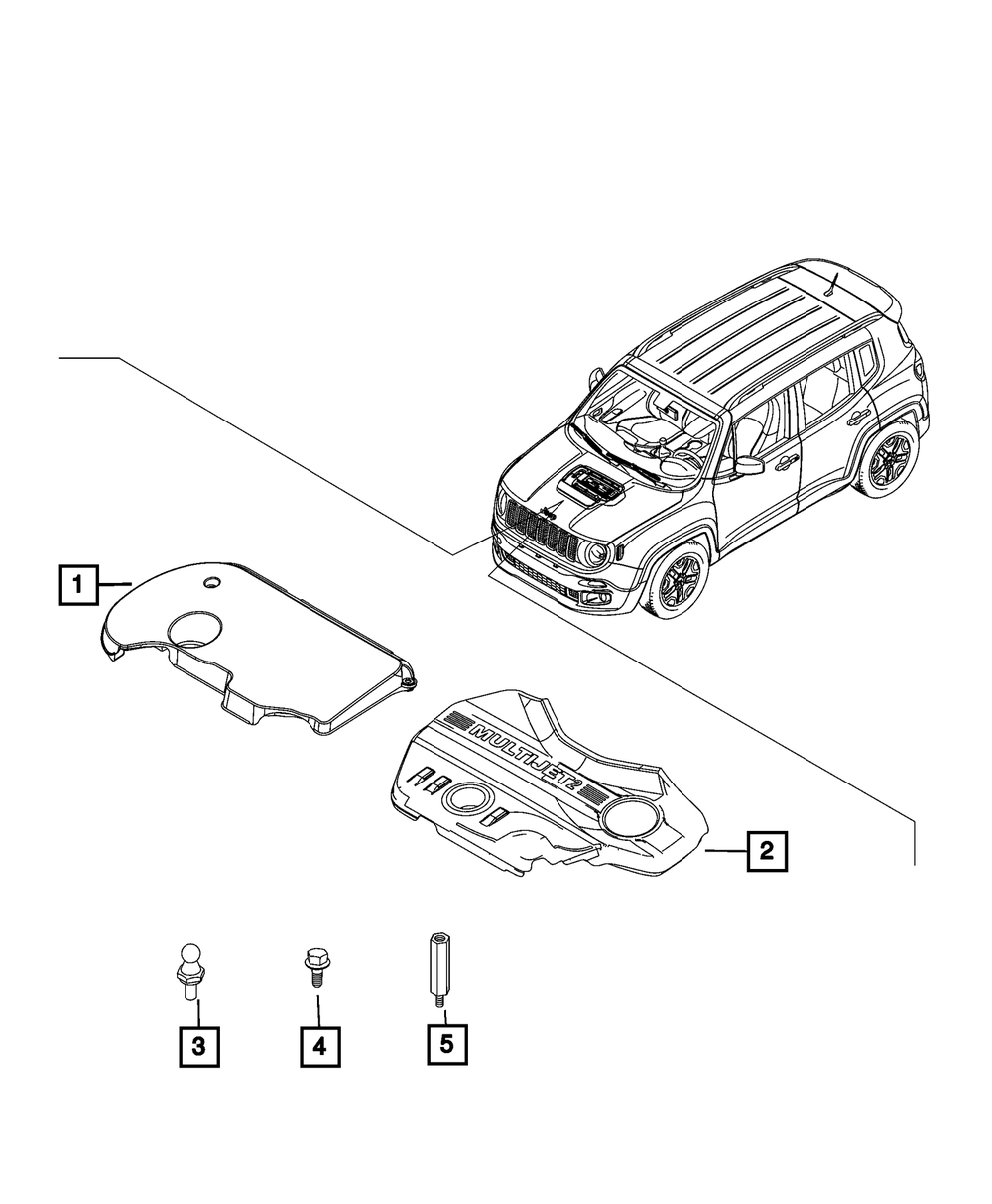 1
MULTIJET2
2
3
4
5