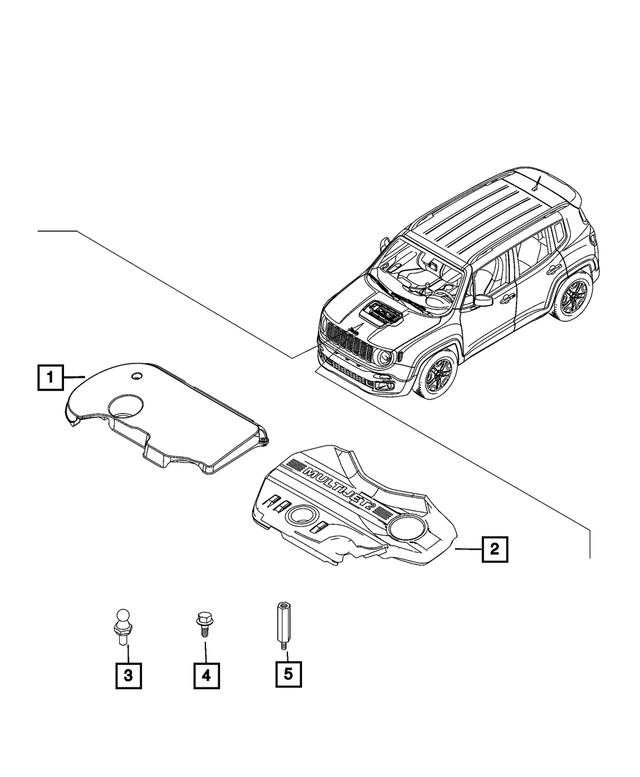 1

MULTIJET

2

3

4

5