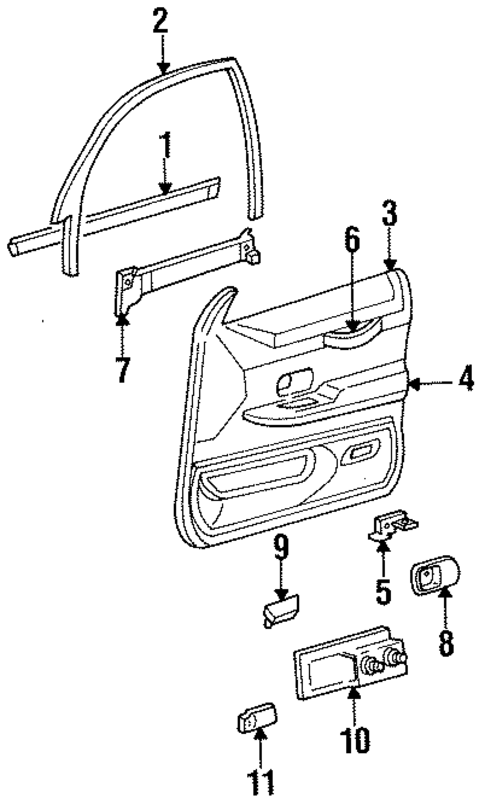 2
1
3
6
7
4
9
5
8
10
11