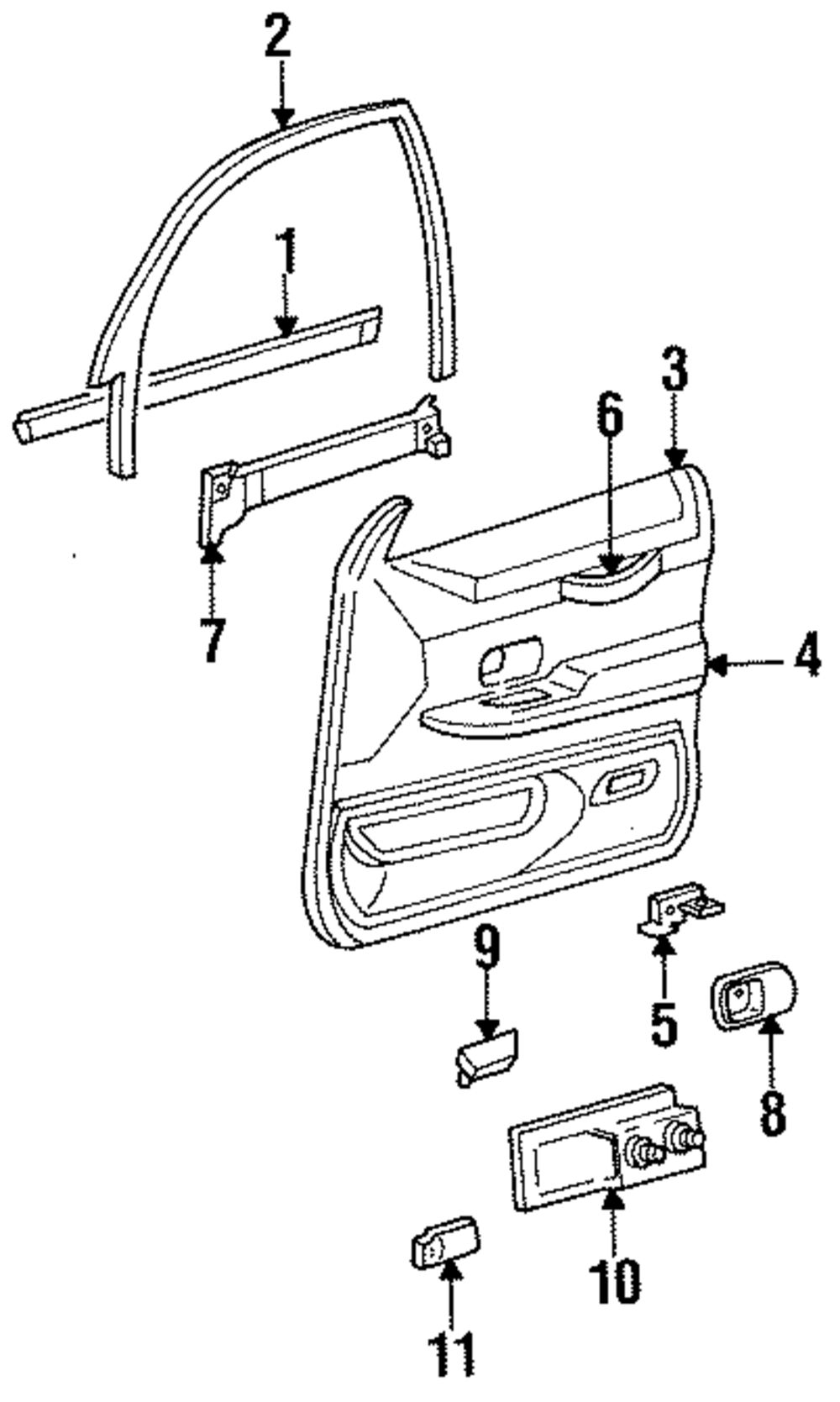 2
1
3
6
7
4
9
5
8
10
11