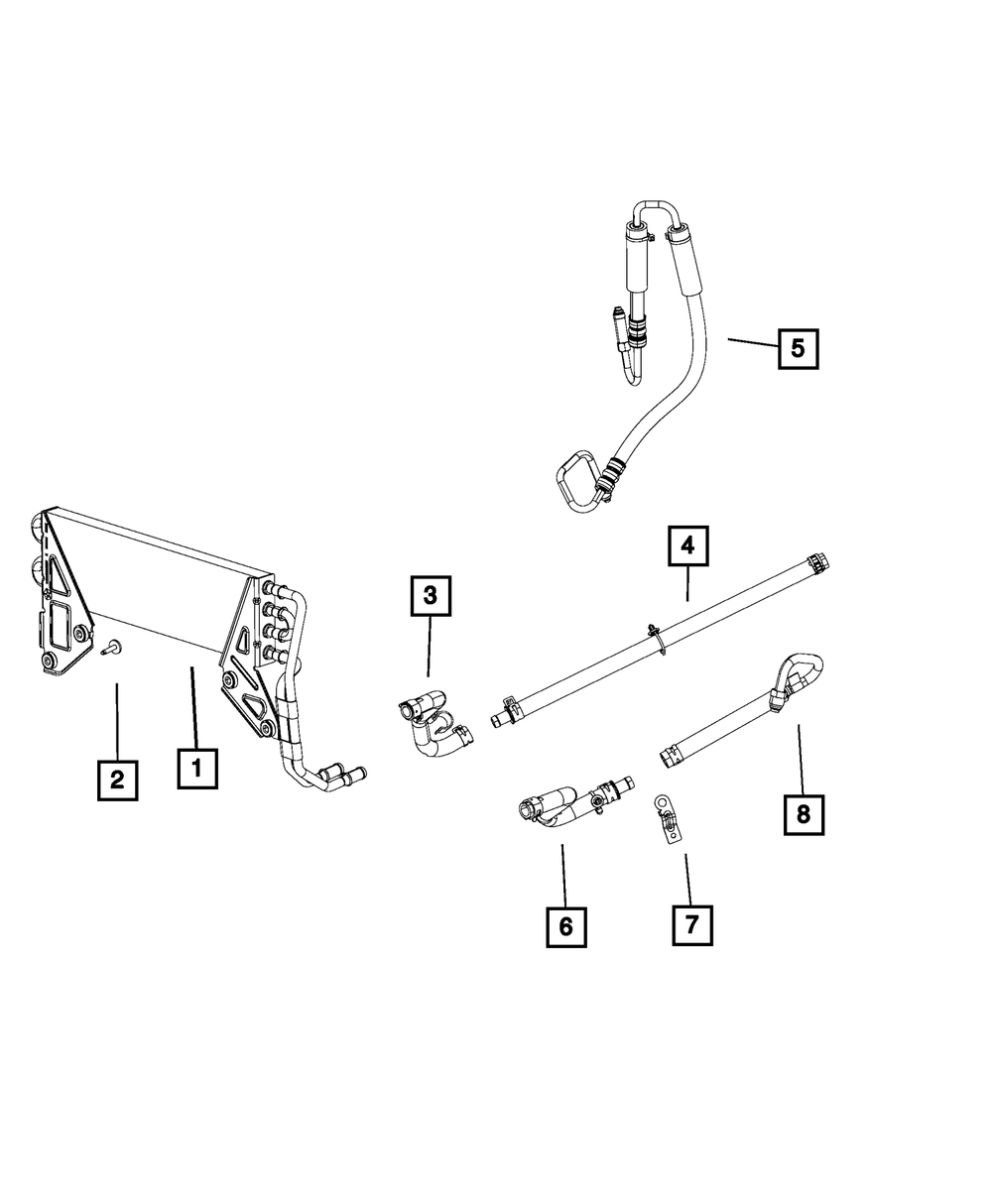 5
4
3
2
1
8
6
7