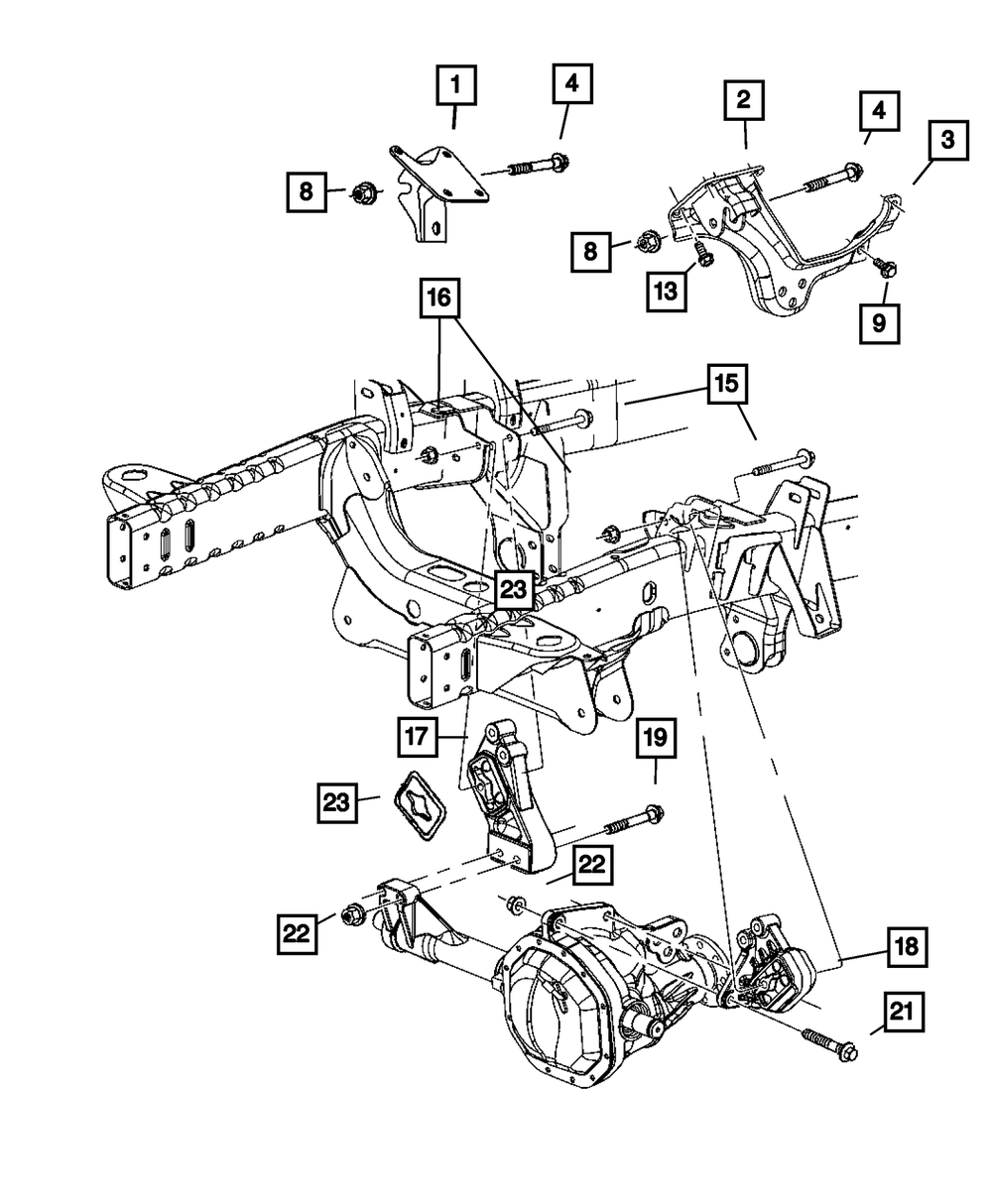 1
4
2
4
3
8
8
13
9
16
15
23
17
19
23
22
22
18
21