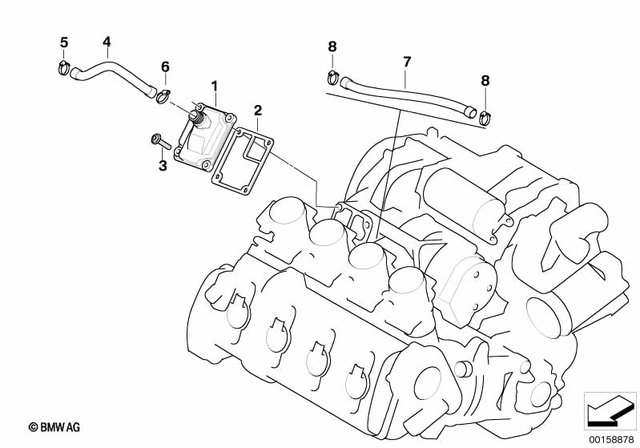 5
4
6
1
2
3
8
7
8
© BMW AG
00158878